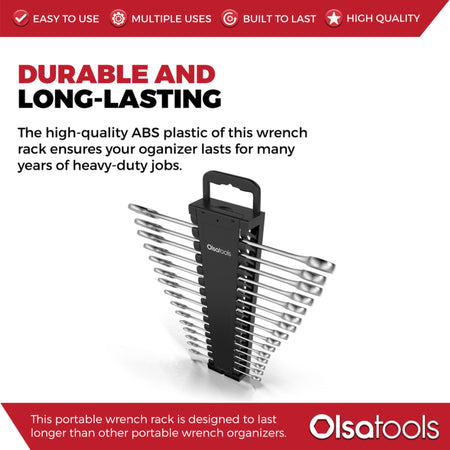 EASY TO USE MULTIPLE USES BUILT TO LAST HIGH QUALITY

DURABLE AND LONG-LASTING

The high-quality ABS plastic of this wrench rack ensures your oganizer lasts for many years of heavy-duty jobs.

Olsatools

This portable wrench rack is designed to last longer than other portable wrench organizers.

Olsatools