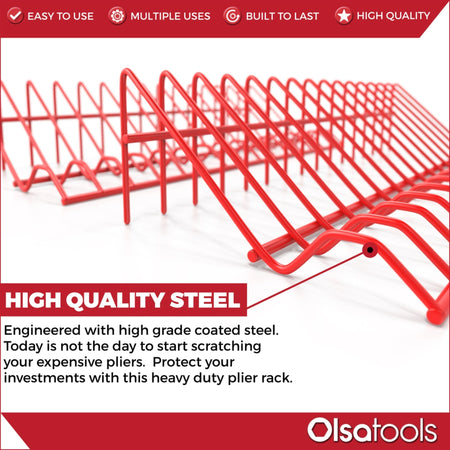 EASY TO USE MULTIPLE USES BUILT TO LAST HIGH QUALITY

HIGH QUALITY STEEL

Engineered with high grade coated steel. Today is not the day to start scratching your expensive pliers. Protect your investments with this heavy duty plier rack.

Olsatools