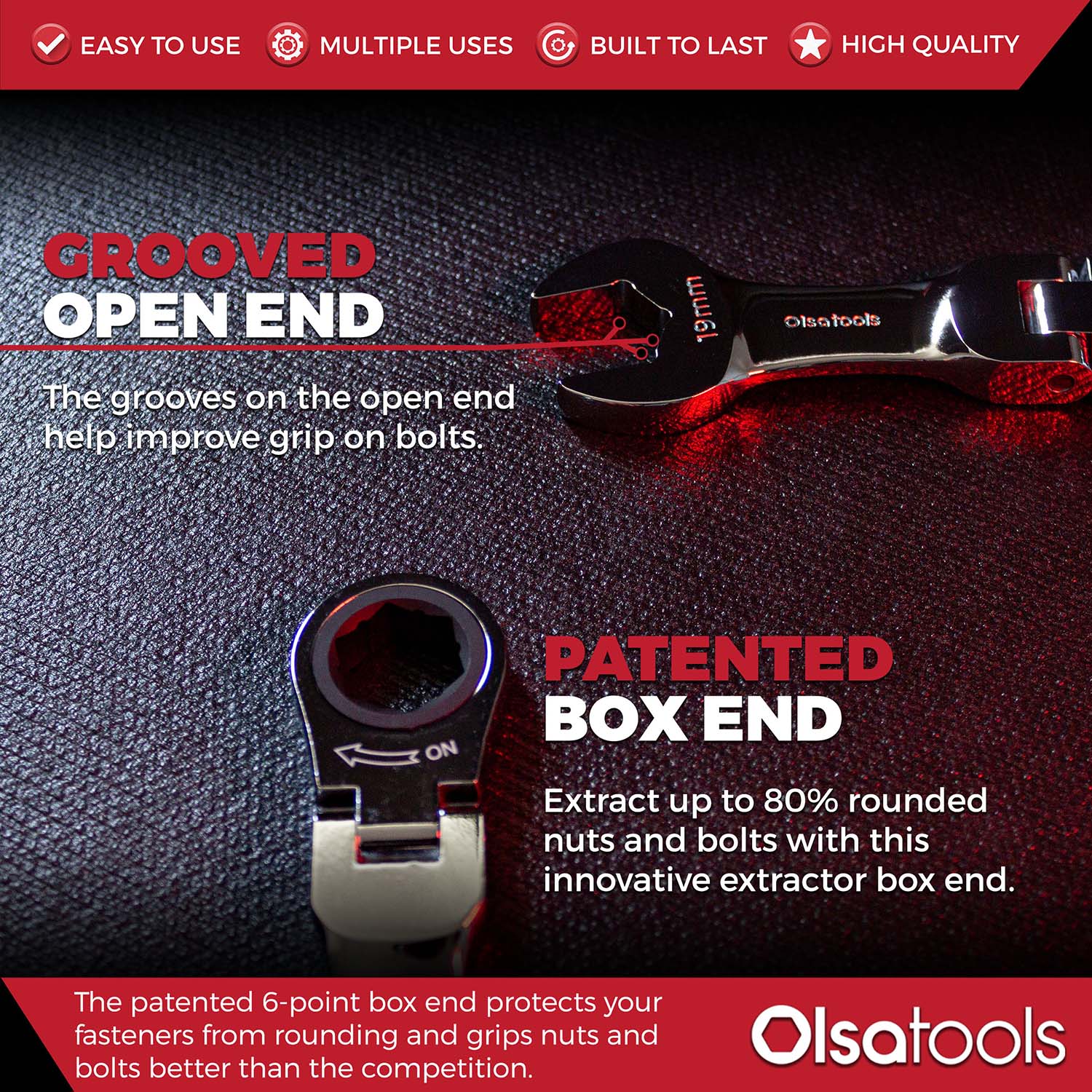 EASY TO USE MULTIPLE USES BUILT TO LAST HIGH QUALITY

GROOVED
OPEN END

The grooves on the open end help improve grip on bolts.

19mm

Olsatools

ON

PATENTED
BOX END

Extract up to 80% rounded nuts and bolts with this innovative extractor box end.

The patented 6-point box end protects your fasteners from rounding and grips nuts and bolts better than the competition.

Olsatools