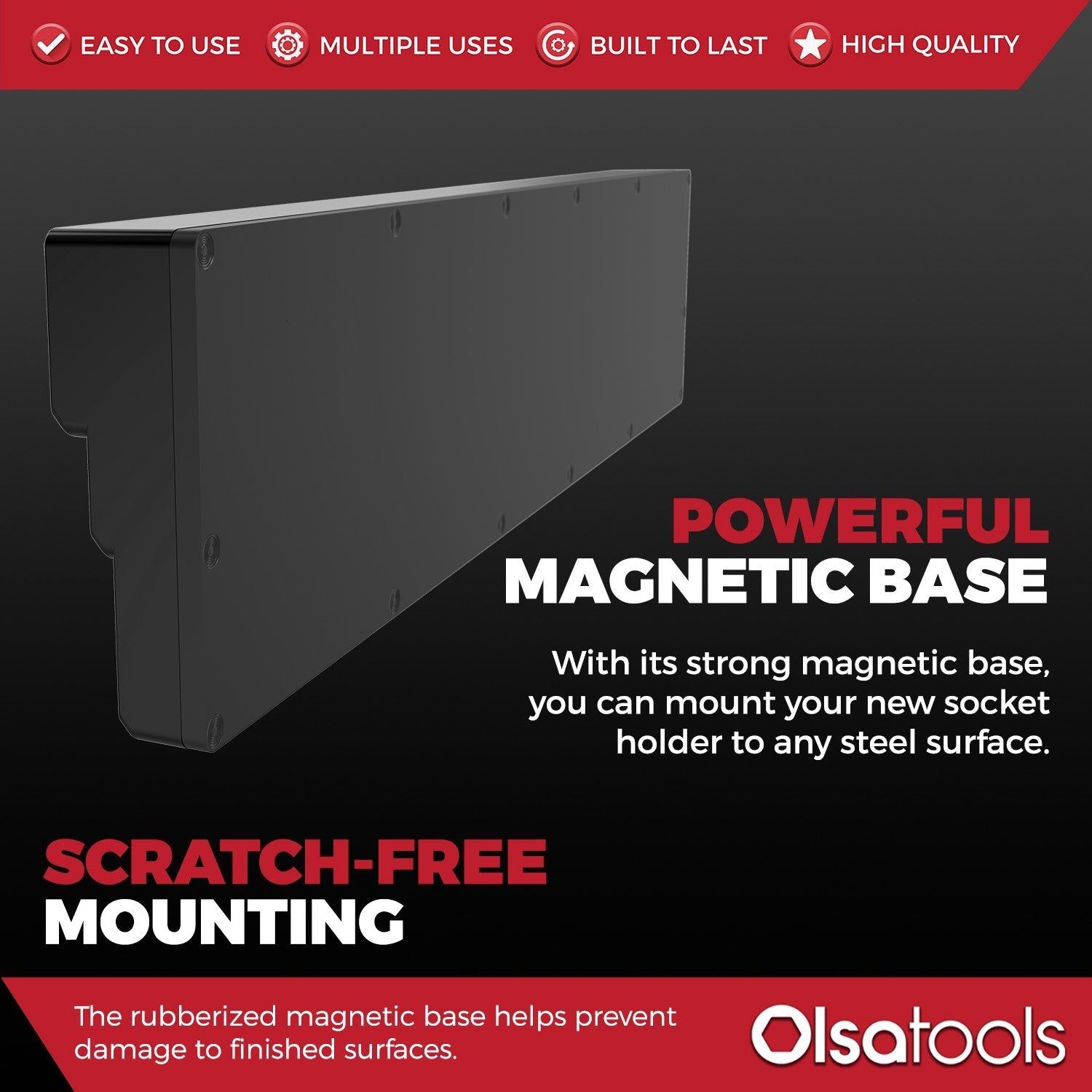 EASY TO USE MULTIPLE USES BUILT TO LAST HIGH QUALITY

POWERFUL
MAGNETIC BASE

With its strong magnetic base, you can mount your new socket holder to any steel surface.

SCRATCH-FREE
MOUNTING

The rubberized magnetic base helps prevent damage to finished surfaces.

Olsatools