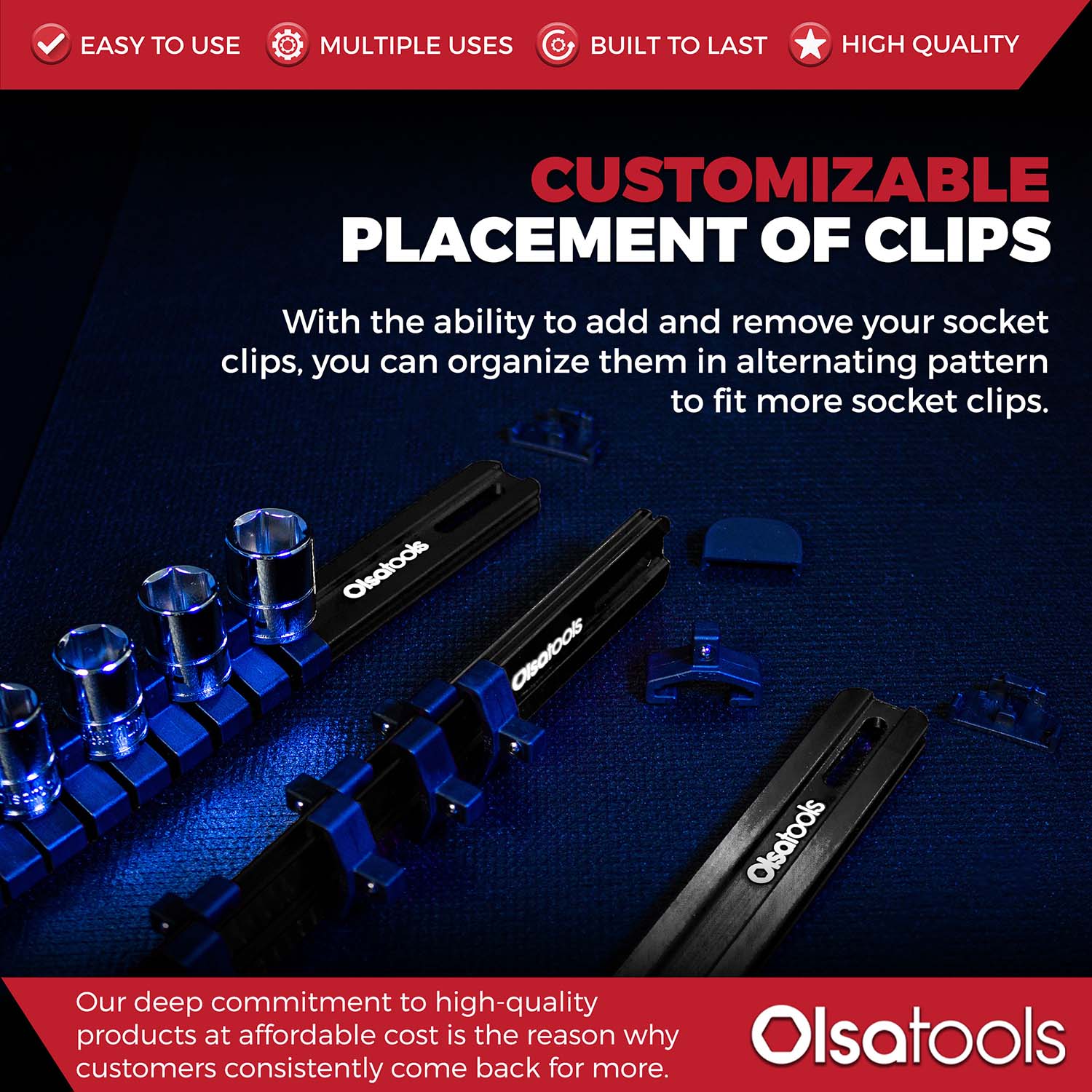 EASY TO USE MULTIPLE USES BUILT TO LAST HIGH QUALITY

CUSTOMIZABLE PLACEMENT OF CLIPS

With the ability to add and remove your socket clips, you can organize them in alternating pattern to fit more socket clips.

Olsatools

Olsatools

Olsatools

Our deep commitment to high-quality products at affordable cost is the reason why customers consistently come back for more.

Olsatools