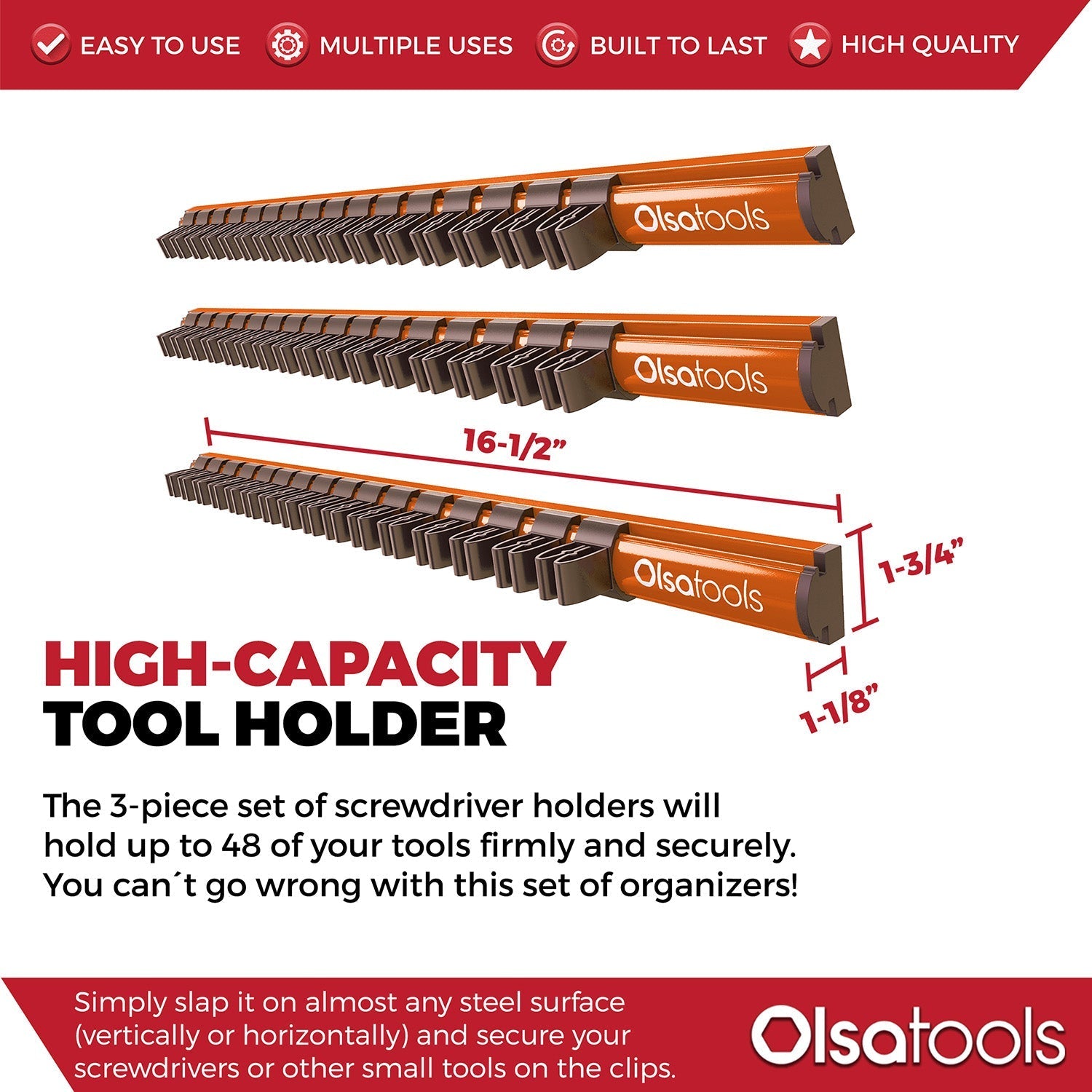 EASY TO USE  MULTIPLE USES  BUILT TO LAST  HIGH QUALITY

Olsatools

Olsatools

16-1/2”

Olsatools

1-3/4”

1-1/8”

HIGH-CAPACITY
TOOL HOLDER

The 3-piece set of screwdriver holders will hold up to 48 of your tools firmly and securely. You can´t go wrong with this set of organizers!

Simply slap it on almost any steel surface (vertically or horizontally) and secure your screwdrivers or other small tools on the clips.

Olsatools