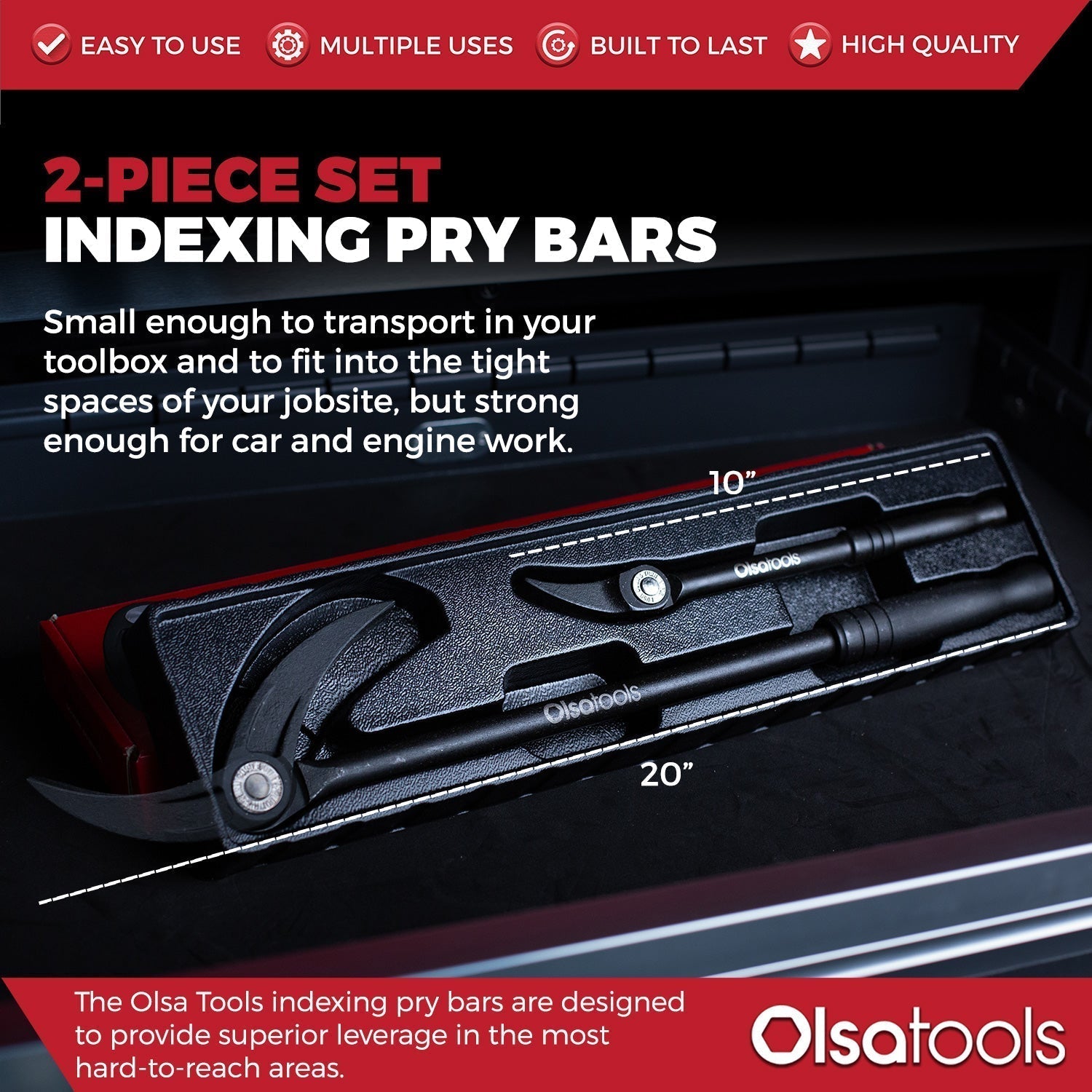 EASY TO USE MULTIPLE USES BUILT TO LAST HIGH QUALITY

2-PIECE SET
INDEXING PRY BARS

Small enough to transport in your toolbox and to fit into the tight spaces of your jobsite, but strong enough for car and engine work.

10”

Olsatools

Olsatools

20”

The Olsa Tools indexing pry bars are designed to provide superior leverage in the most hard-to-reach areas.

Olsatools