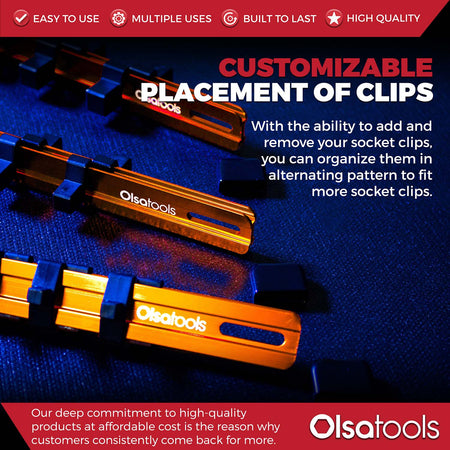 EASY TO USE MULTIPLE USES BUILT TO LAST HIGH QUALITY

CUSTOMIZABLE PLACEMENT OF CLIPS

With the ability to add and remove your socket clips, you can organize them in alternating pattern to fit more socket clips.

Olsatools

Olsatools

Olsatools

Our deep commitment to high-quality products at affordable cost is the reason why customers consistently come back for more.

Olsatools