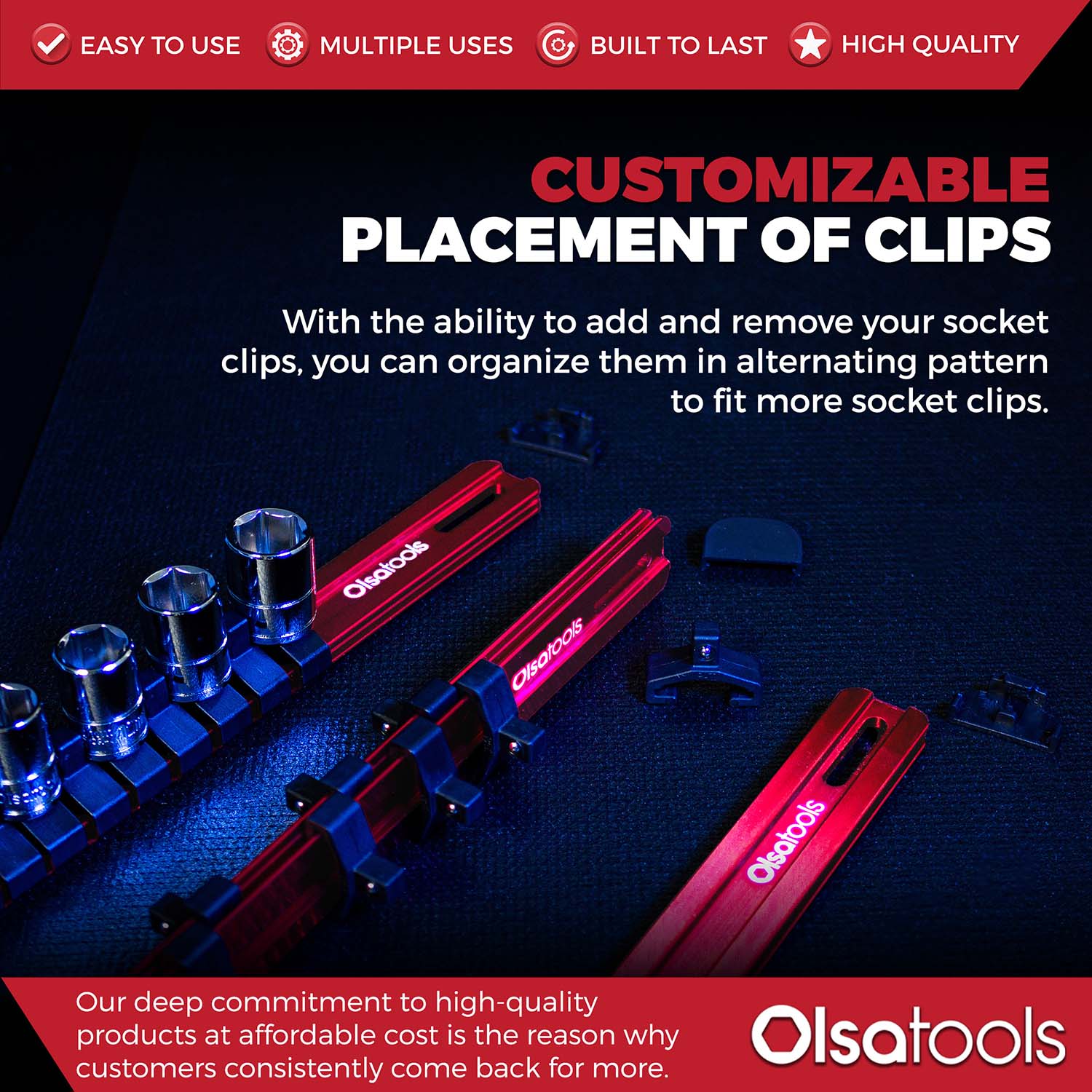 EASY TO USE MULTIPLE USES BUILT TO LAST HIGH QUALITY

CUSTOMIZABLE
PLACEMENT OF CLIPS

With the ability to add and remove your socket clips, you can organize them in alternating pattern to fit more socket clips.

Olsatools

Olsatools

Olsatools

Our deep commitment to high-quality products at affordable cost is the reason why customers consistently come back for more.

Olsatools