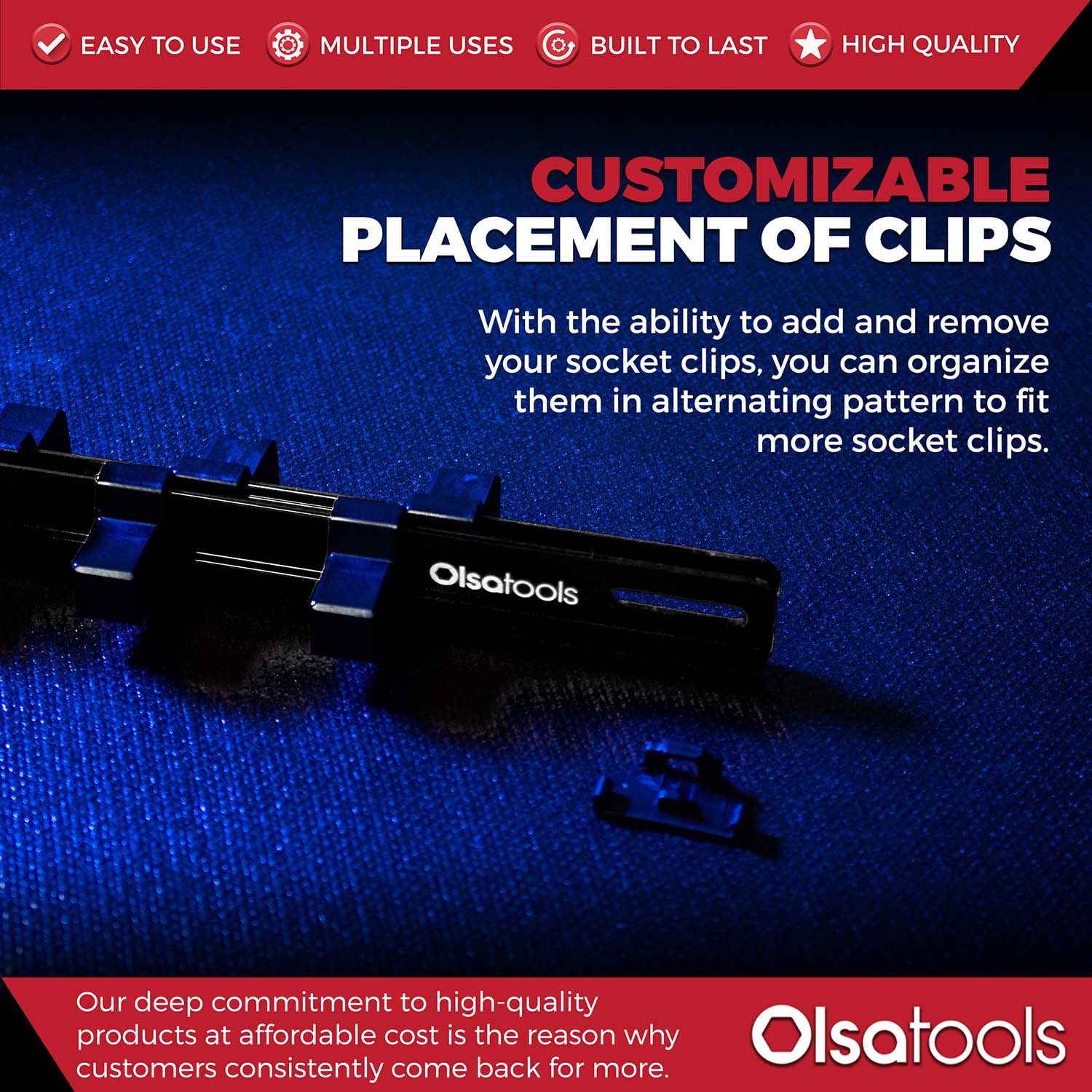 EASY TO USE MULTIPLE USES BUILT TO LAST HIGH QUALITY

CUSTOMIZABLE PLACEMENT OF CLIPS

With the ability to add and remove your socket clips, you can organize them in alternating pattern to fit more socket clips.

Olsatools

Our deep commitment to high-quality products at affordable cost is the reason why customers consistently come back for more.

Olsatools