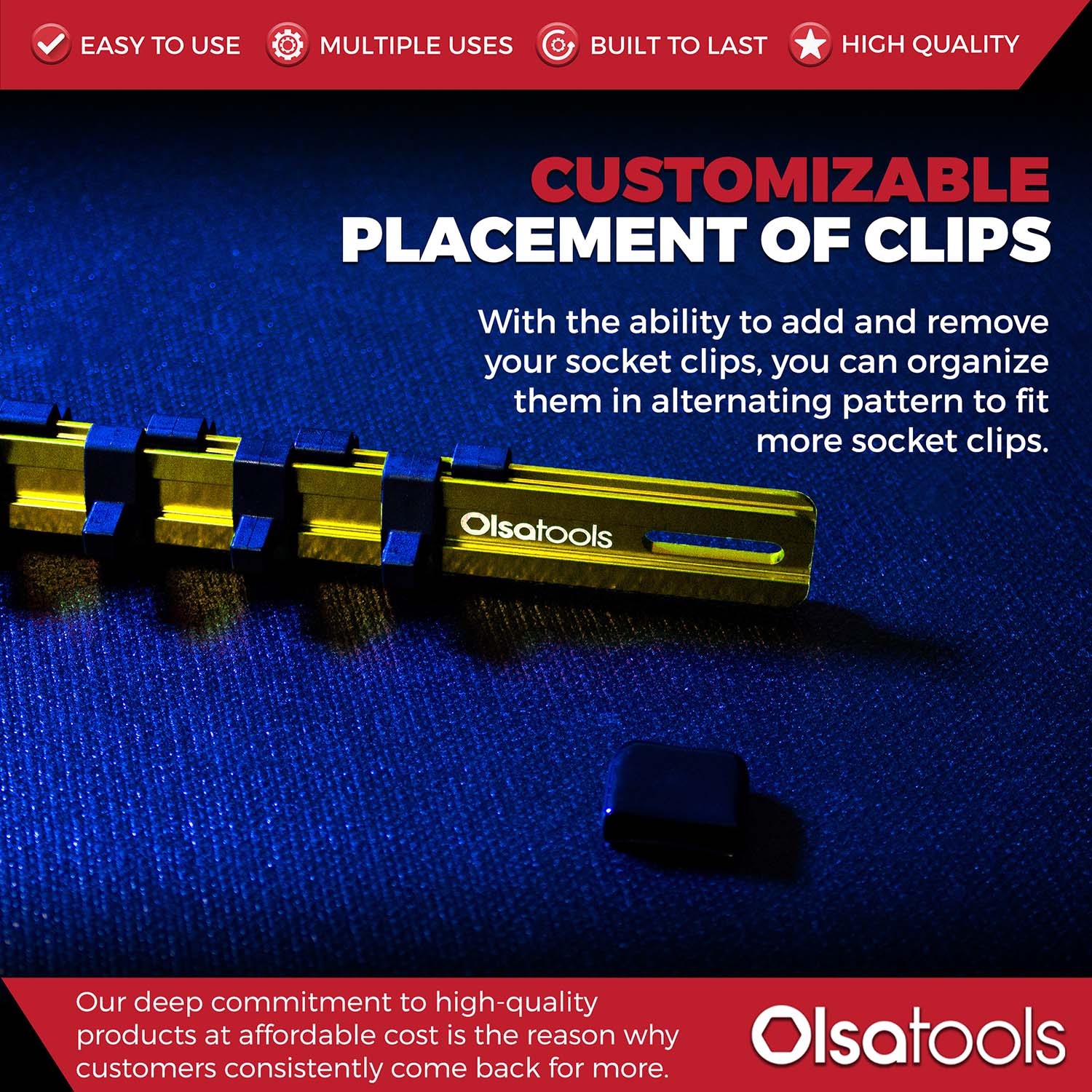 EASY TO USE MULTIPLE USES BUILT TO LAST HIGH QUALITY

CUSTOMIZABLE PLACEMENT OF CLIPS

With the ability to add and remove your socket clips, you can organize them in alternating pattern to fit more socket clips.

Olsatools

Our deep commitment to high-quality products at affordable cost is the reason why customers consistently come back for more.

Olsatools