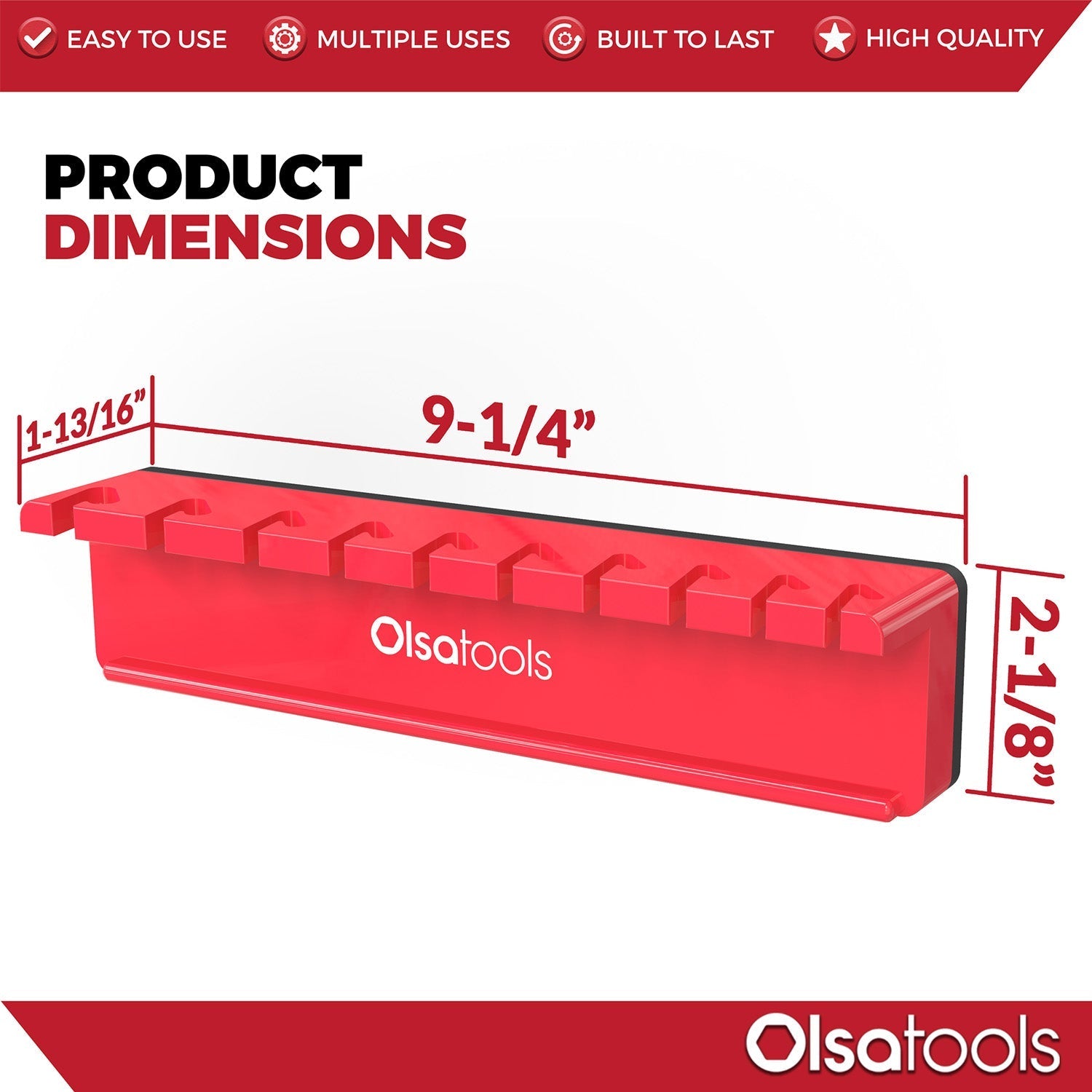 EASY TO USE MULTIPLE USES BUILT TO LAST HIGH QUALITY

PRODUCT DIMENSIONS

1-13/16”

9-1/4”

2-1/8”

Olsatools

Olsatools