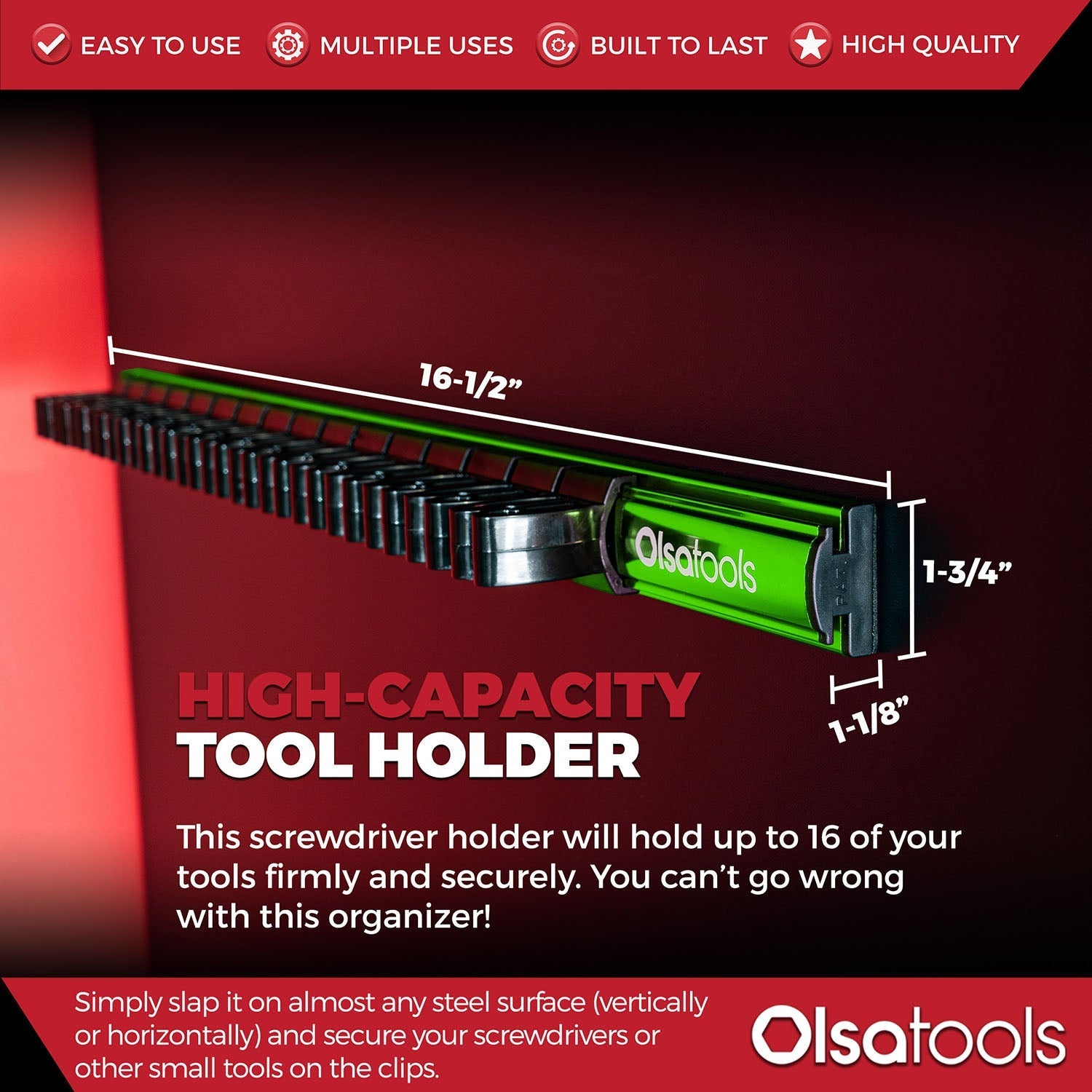 EASY TO USE MULTIPLE USES BUILT TO LAST HIGH QUALITY

16-1/2”

Olsatools

PAT

1-3/4”

1-1/8”

HIGH-CAPACITY
TOOL HOLDER

This screwdriver holder will hold up to 16 of your tools firmly and securely. You can’t go wrong with this organizer!

Simply slap it on almost any steel surface (vertically or horizontally) and secure your screwdrivers or other small tools on the clips.

Olsatools