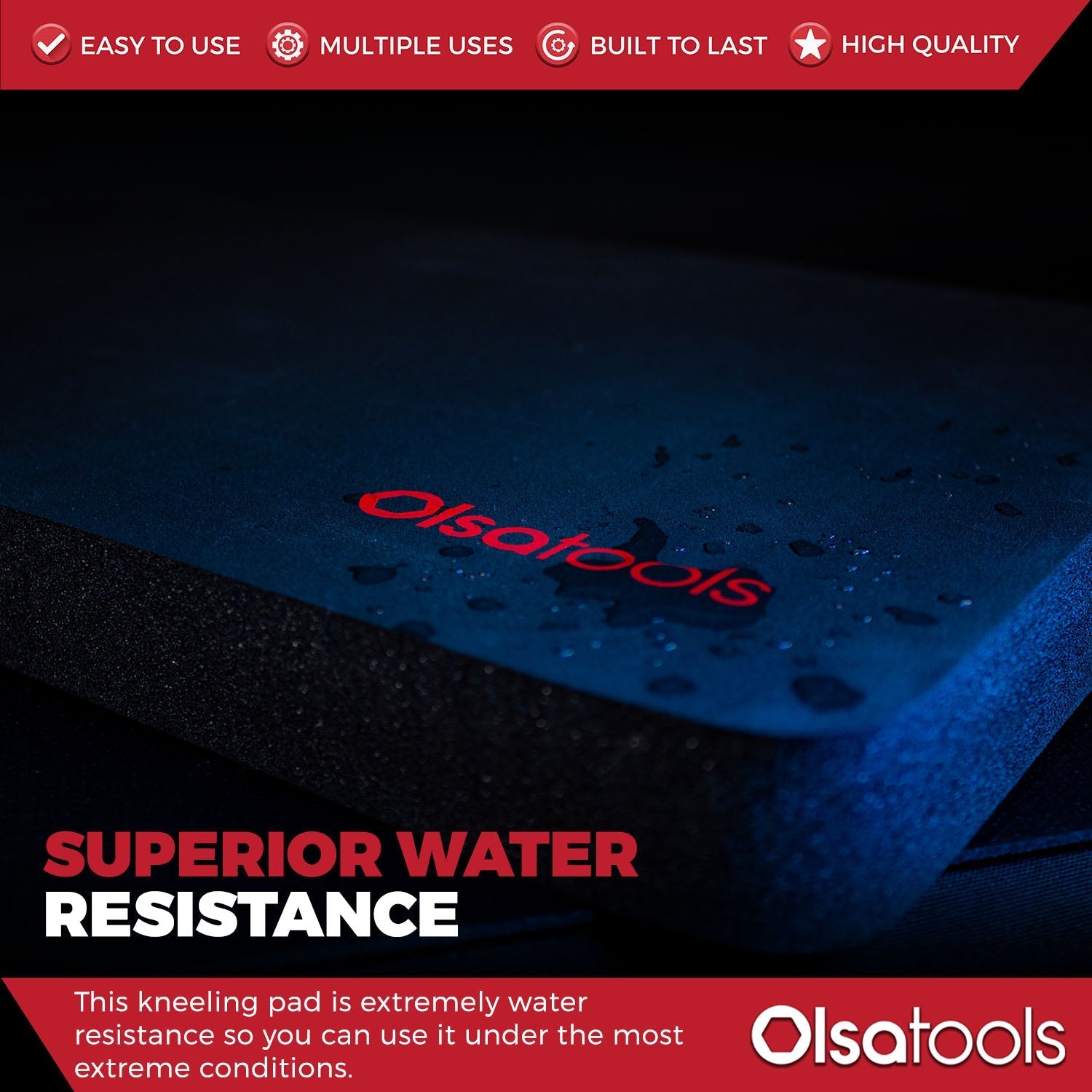 EASY TO USE MULTIPLE USES BUILT TO LAST HIGH QUALITY

Olsatools

SUPERIOR WATER RESISTANCE

This kneeling pad is extremely water resistance so you can use it under the most extreme conditions.

Olsatools