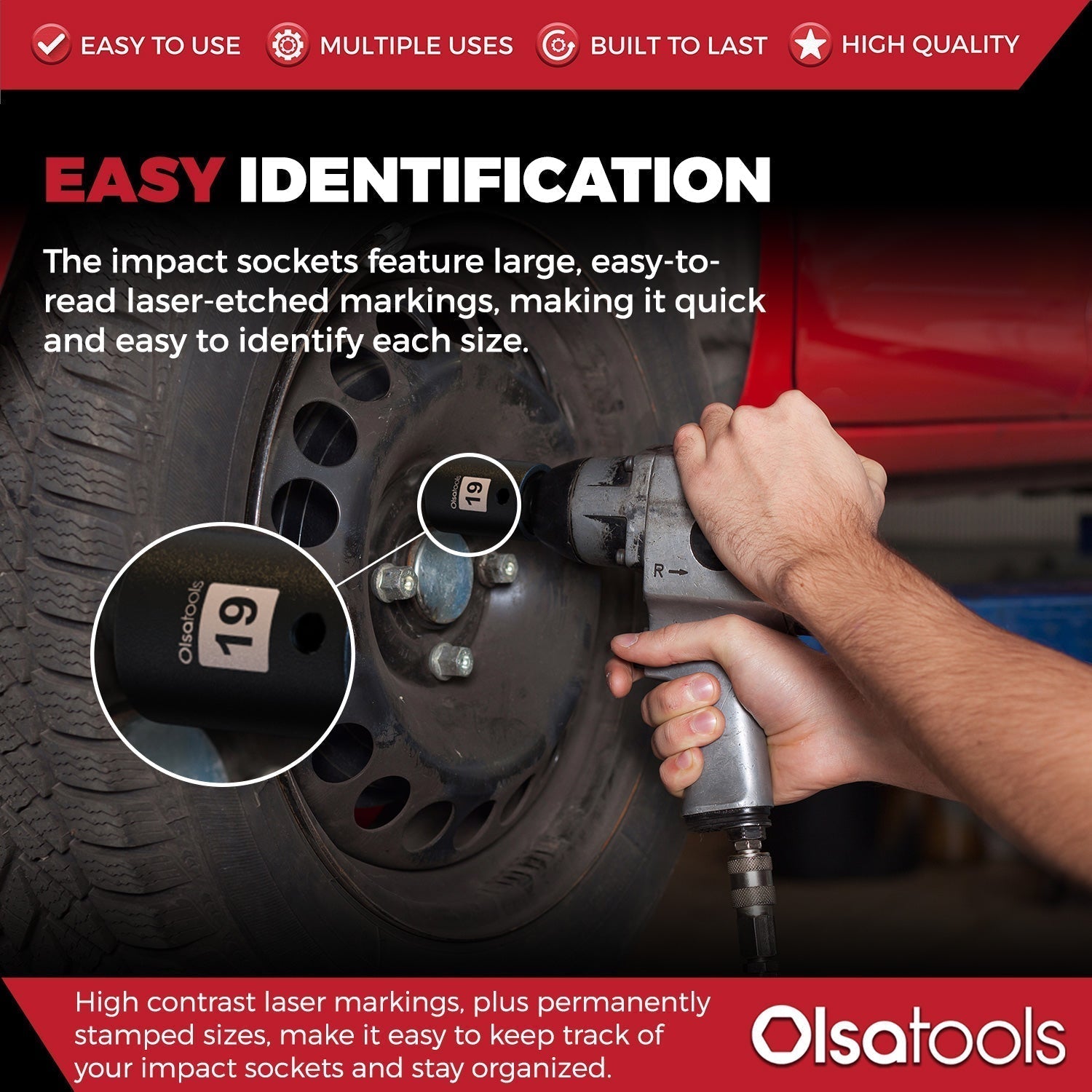 EASY TO USE MULTIPLE USES BUILT TO LAST HIGH QUALITY

EASY IDENTIFICATION

The impact sockets feature large, easy-to-read laser-etched markings, making it quick and easy to identify each size.

Olsatools 19

Olsatools 19

R→

High contrast laser markings, plus permanently stamped sizes, make it easy to keep track of your impact sockets and stay organized.

Olsatools