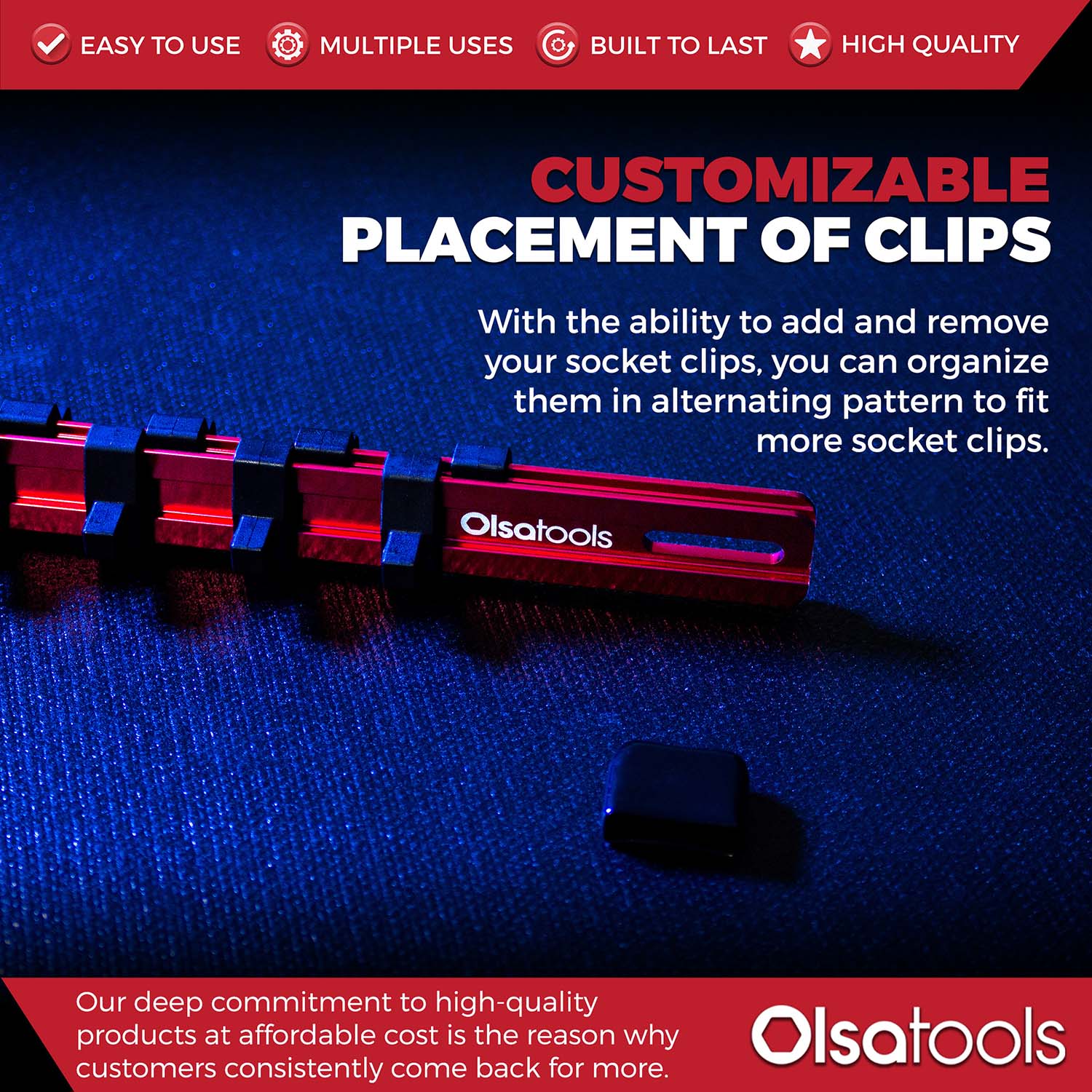 EASY TO USE MULTIPLE USES BUILT TO LAST HIGH QUALITY

CUSTOMIZABLE
PLACEMENT OF CLIPS

With the ability to add and remove your socket clips, you can organize them in alternating pattern to fit more socket clips.

Olsatools

Our deep commitment to high-quality products at affordable cost is the reason why customers consistently come back for more.

Olsatools