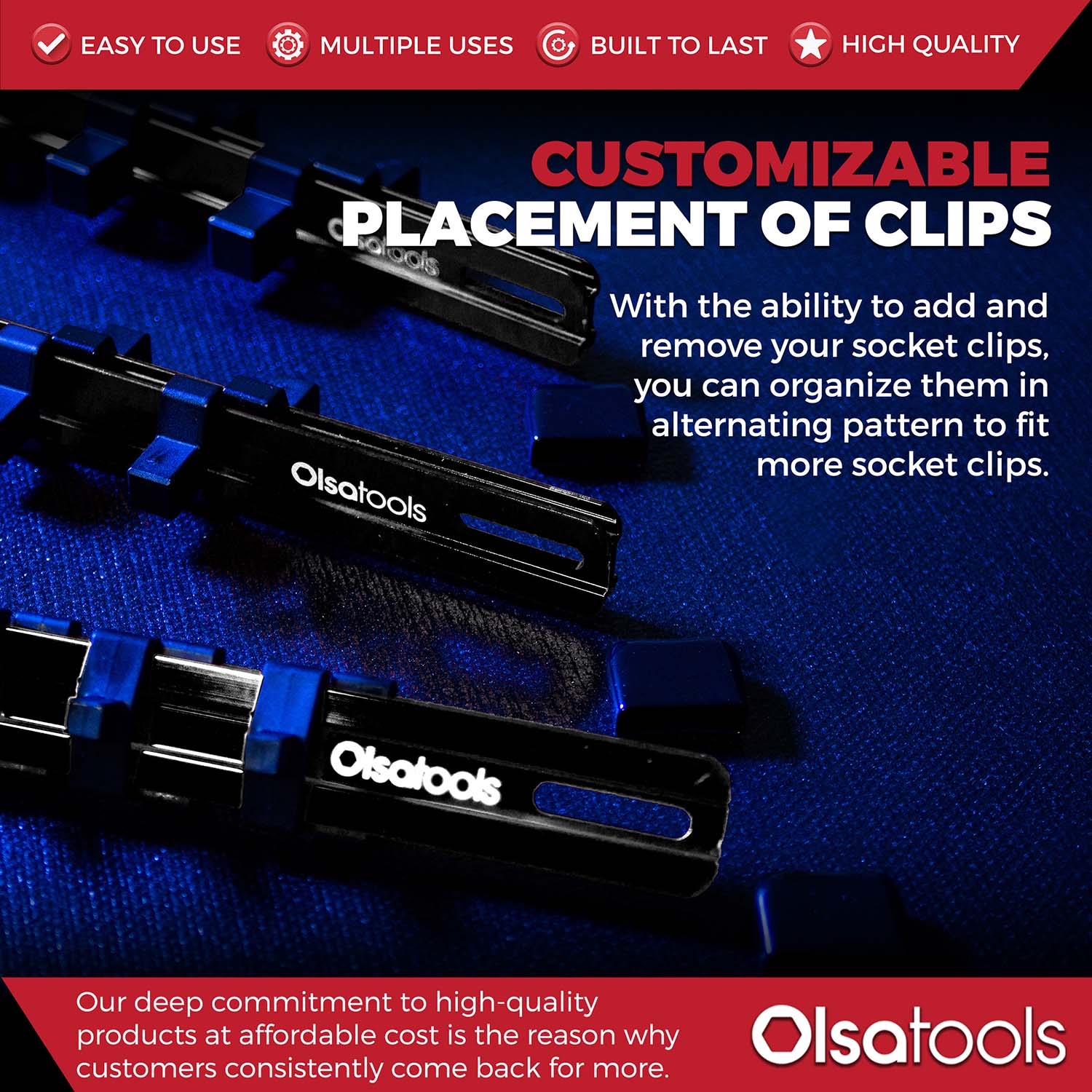 EASY TO USE MULTIPLE USES BUILT TO LAST HIGH QUALITY

CUSTOMIZABLE PLACEMENT OF CLIPS

With the ability to add and remove your socket clips, you can organize them in alternating pattern to fit more socket clips.

Olsatools

Olsatools

Olsatools

Our deep commitment to high-quality products at affordable cost is the reason why customers consistently come back for more.

Olsatools