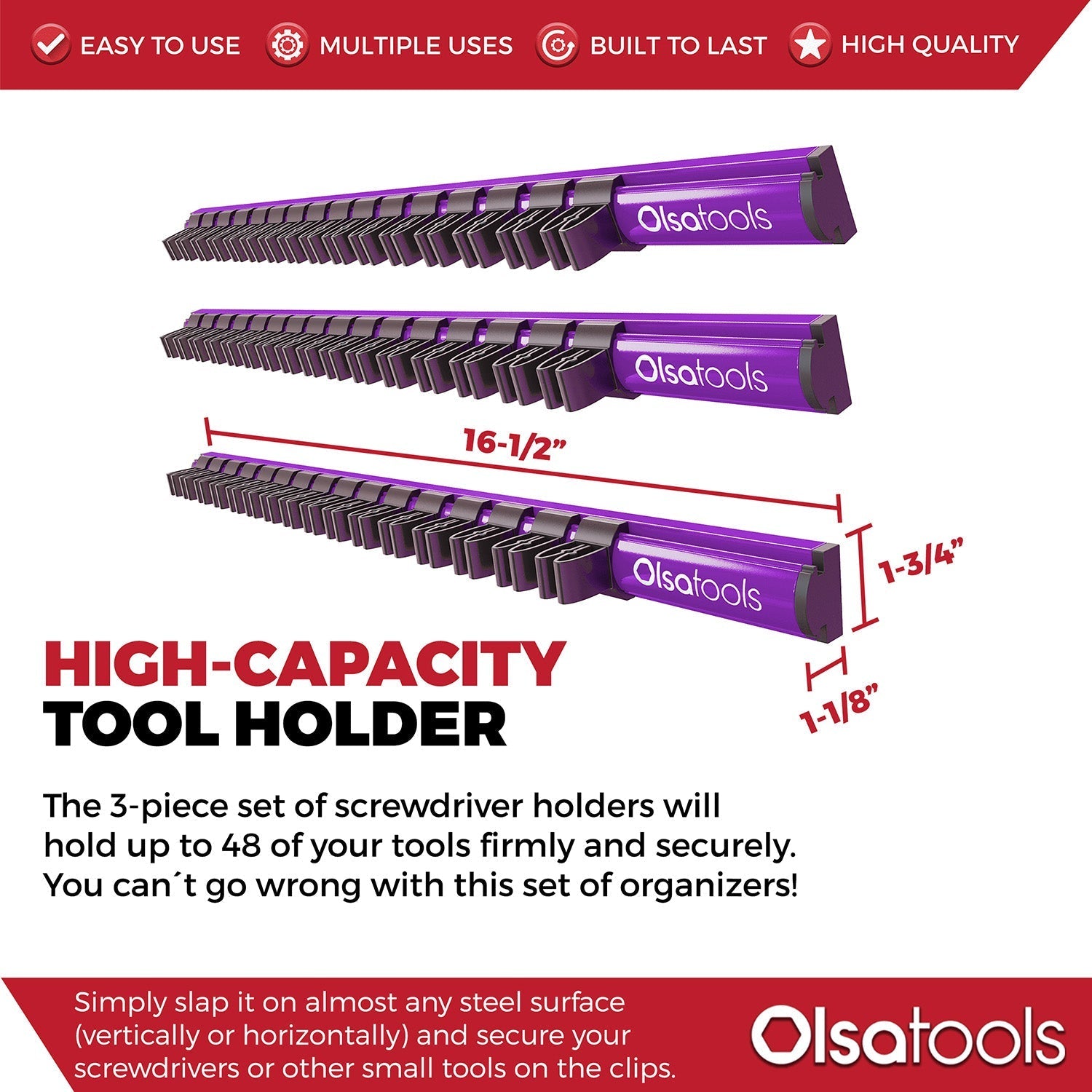 EASY TO USE MULTIPLE USES BUILT TO LAST HIGH QUALITY

Olsatools

Olsatools

16-1/2”

Olsatools

1-3/4”

1-1/8”

HIGH-CAPACITY TOOL HOLDER

The 3-piece set of screwdriver holders will hold up to 48 of your tools firmly and securely. You can´t go wrong with this set of organizers!

Simply slap it on almost any steel surface (vertically or horizontally) and secure your screwdrivers or other small tools on the clips.

Olsatools