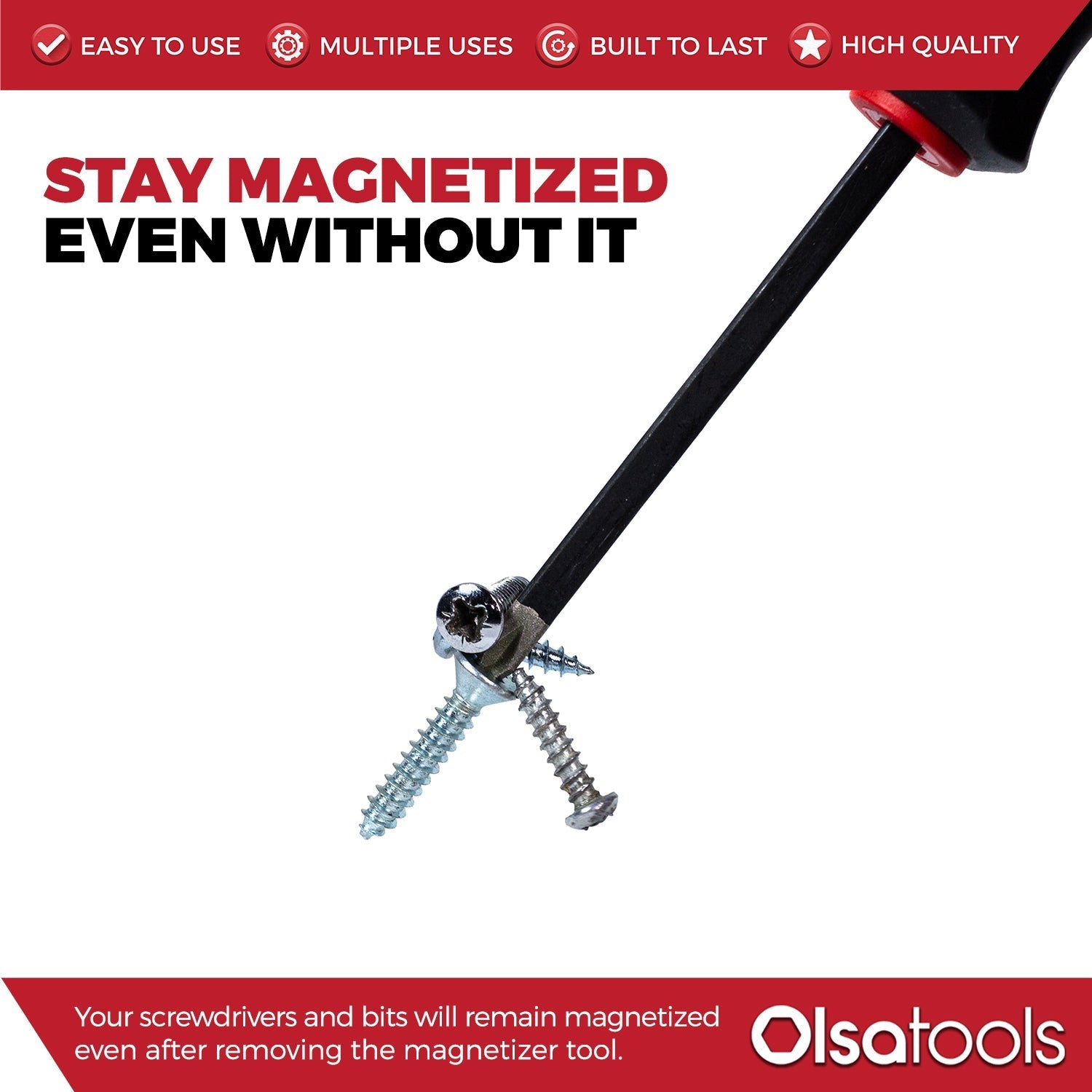 EASY TO USE MULTIPLE USES BUILT TO LAST HIGH QUALITY

STAY MAGNETIZED
EVEN WITHOUT IT

Your screwdrivers and bits will remain magnetized even after removing the magnetizer tool.

Olsatools