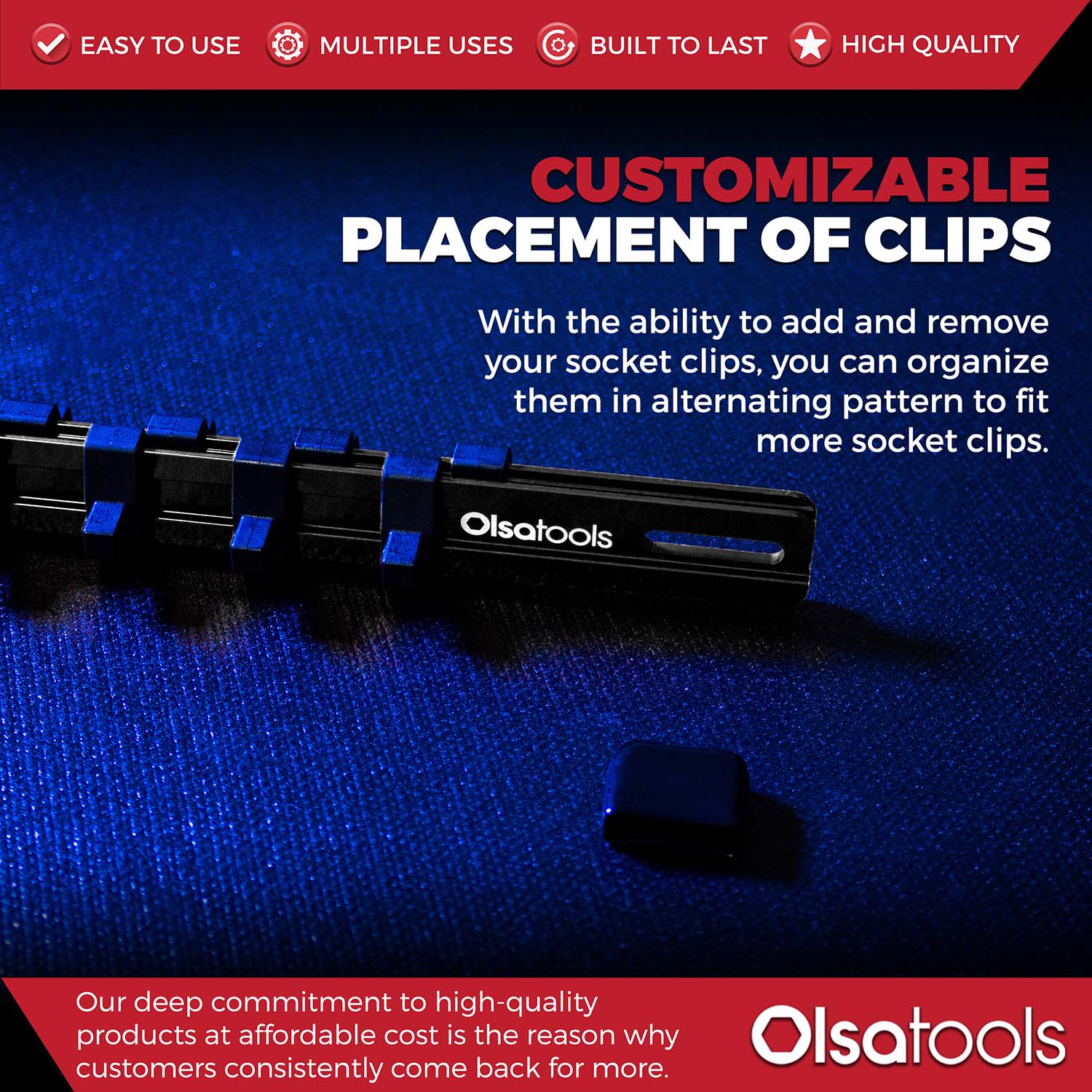 EASY TO USE MULTIPLE USES BUILT TO LAST HIGH QUALITY

CUSTOMIZABLE PLACEMENT OF CLIPS

With the ability to add and remove your socket clips, you can organize them in alternating pattern to fit more socket clips.

Olsatools

Our deep commitment to high-quality products at affordable cost is the reason why customers consistently come back for more.

Olsatools