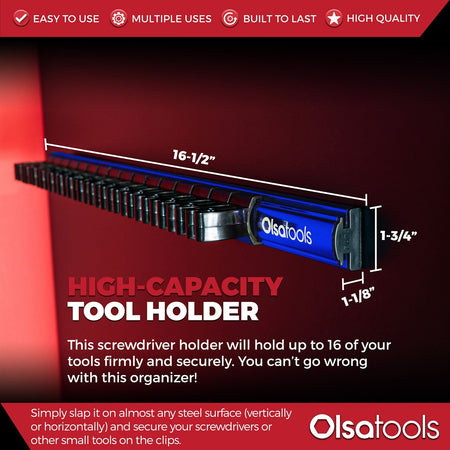 EASY TO USE MULTIPLE USES BUILT TO LAST HIGH QUALITY

16-1/2"

Olsatools

1-3/4"

1-1/8"

HIGH-CAPACITY TOOL HOLDER

This screwdriver holder will hold up to 16 of your tools firmly and securely. You can't go wrong with this organizer!

Simply slap it on almost any steel surface (vertically or horizontally) and secure your screwdrivers or other small tools on the clips.

Olsatools