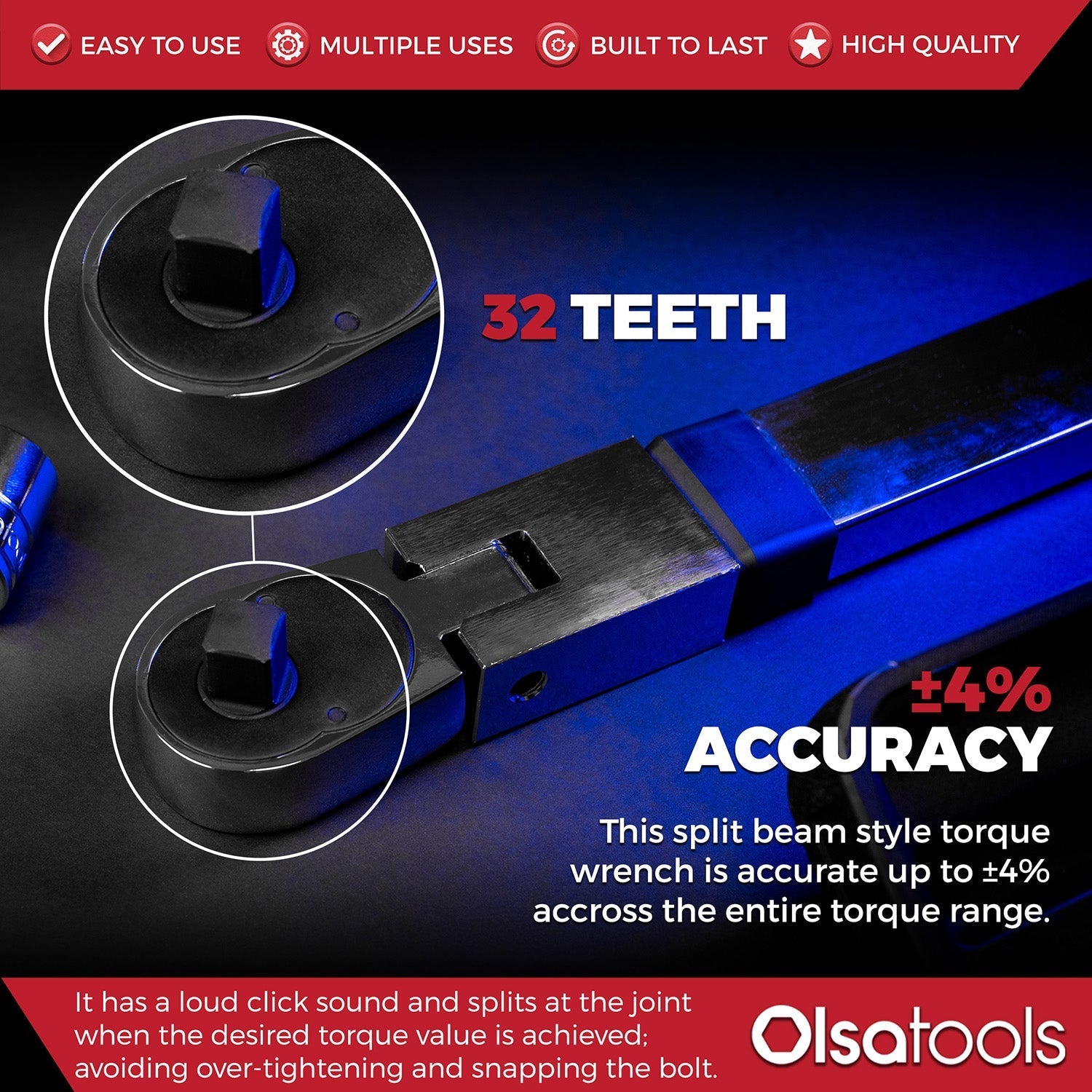 EASY TO USE MULTIPLE USES BUILT TO LAST HIGH QUALITY

32 TEETH

±4% ACCURACY

This split beam style torque wrench is accurate up to ±4% accross the entire torque range.

It has a loud click sound and splits at the joint when the desired torque value is achieved; avoiding over-tightening and snapping the bolt.

Olsatools