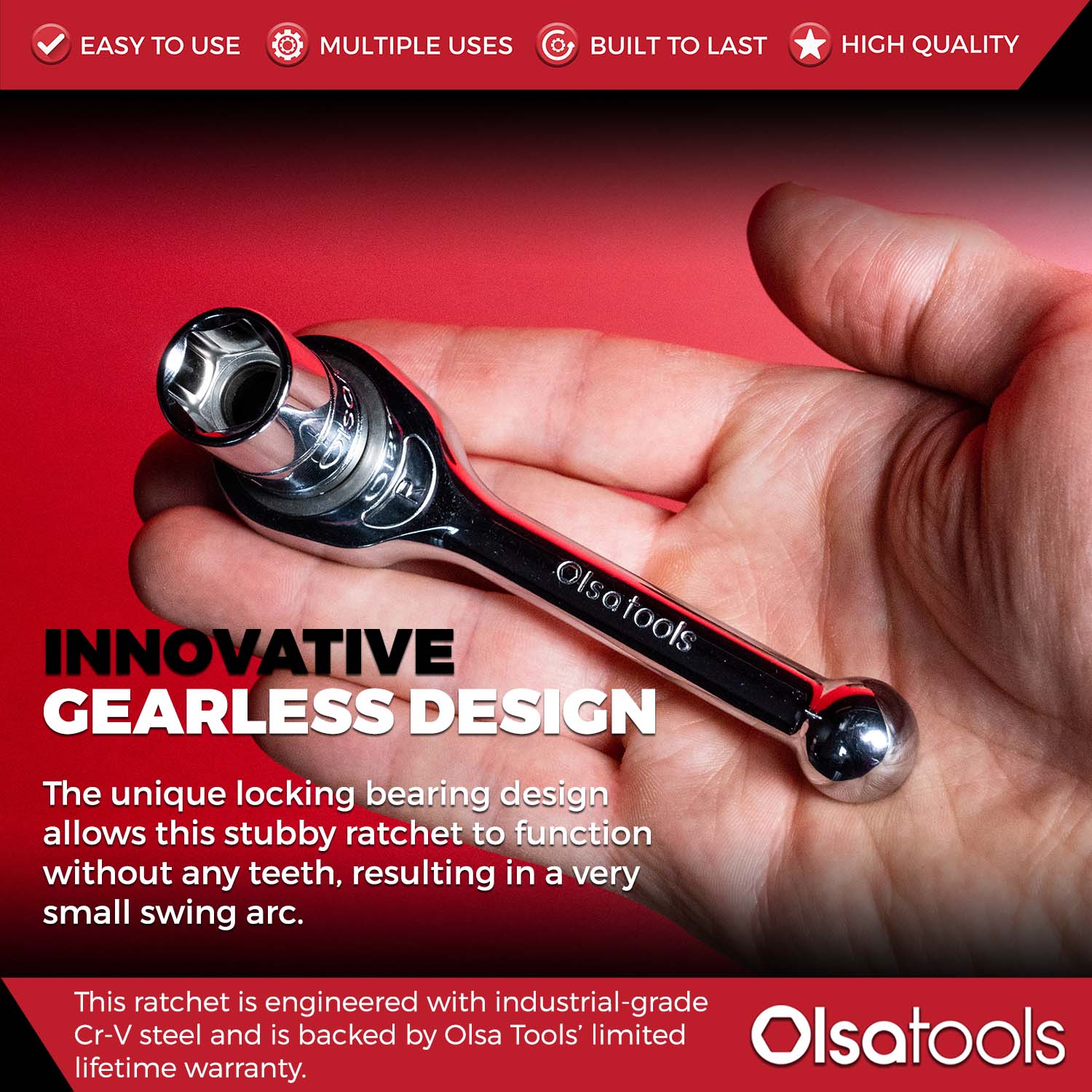 EASY TO USE MULTIPLE USES BUILT TO LAST HIGH QUALITY

Olsatools

INNOVATIVE GEARLESS DESIGN

The unique locking bearing design allows this stubby ratchet to function without any teeth, resulting in a very small swing arc.

This ratchet is engineered with industrial-grade Cr-V steel and is backed by Olsa Tools' limited lifetime warranty.

Olsatools