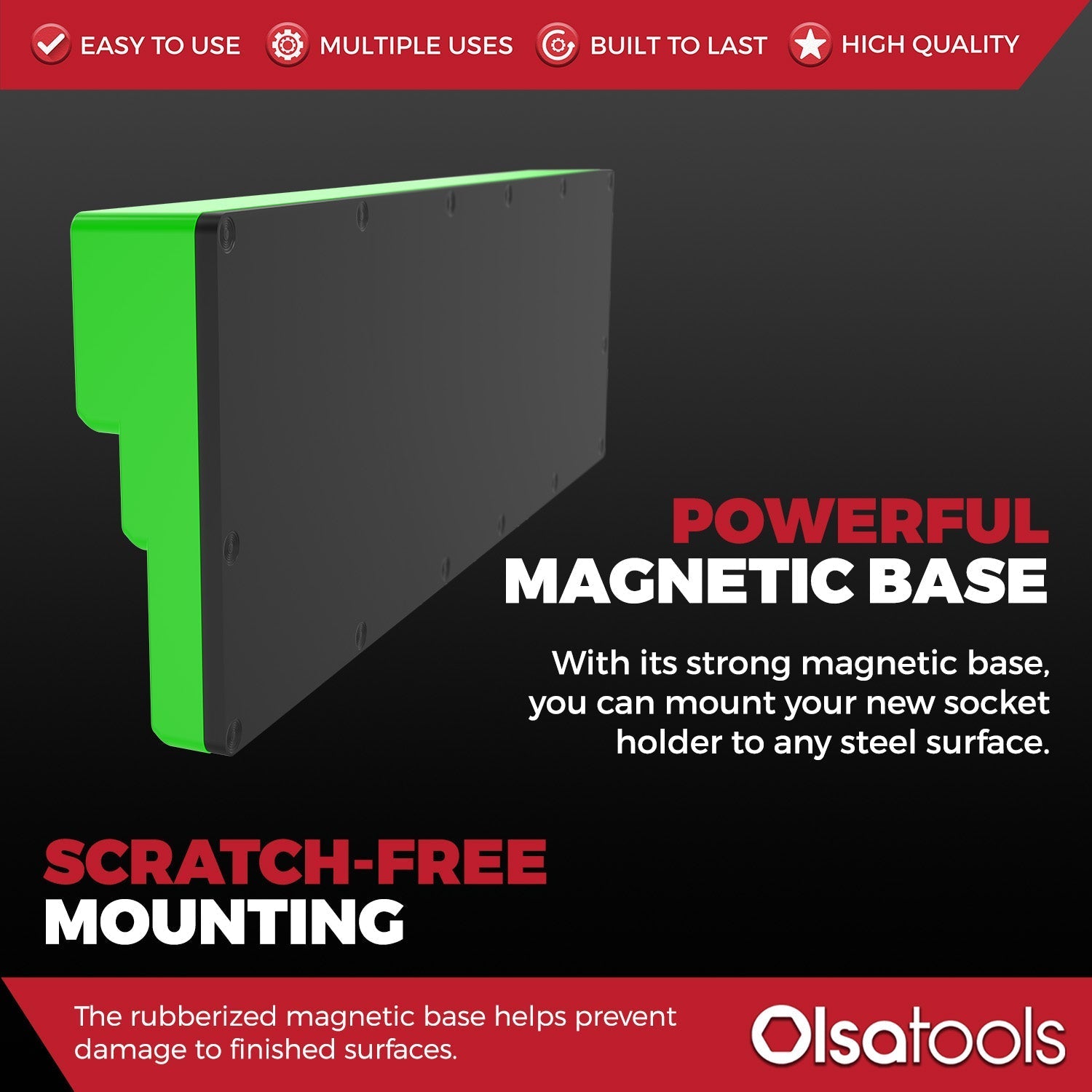 EASY TO USE MULTIPLE USES BUILT TO LAST HIGH QUALITY

POWERFUL MAGNETIC BASE

With its strong magnetic base, you can mount your new socket holder to any steel surface.

SCRATCH-FREE MOUNTING

The rubberized magnetic base helps prevent damage to finished surfaces.

Olsatools