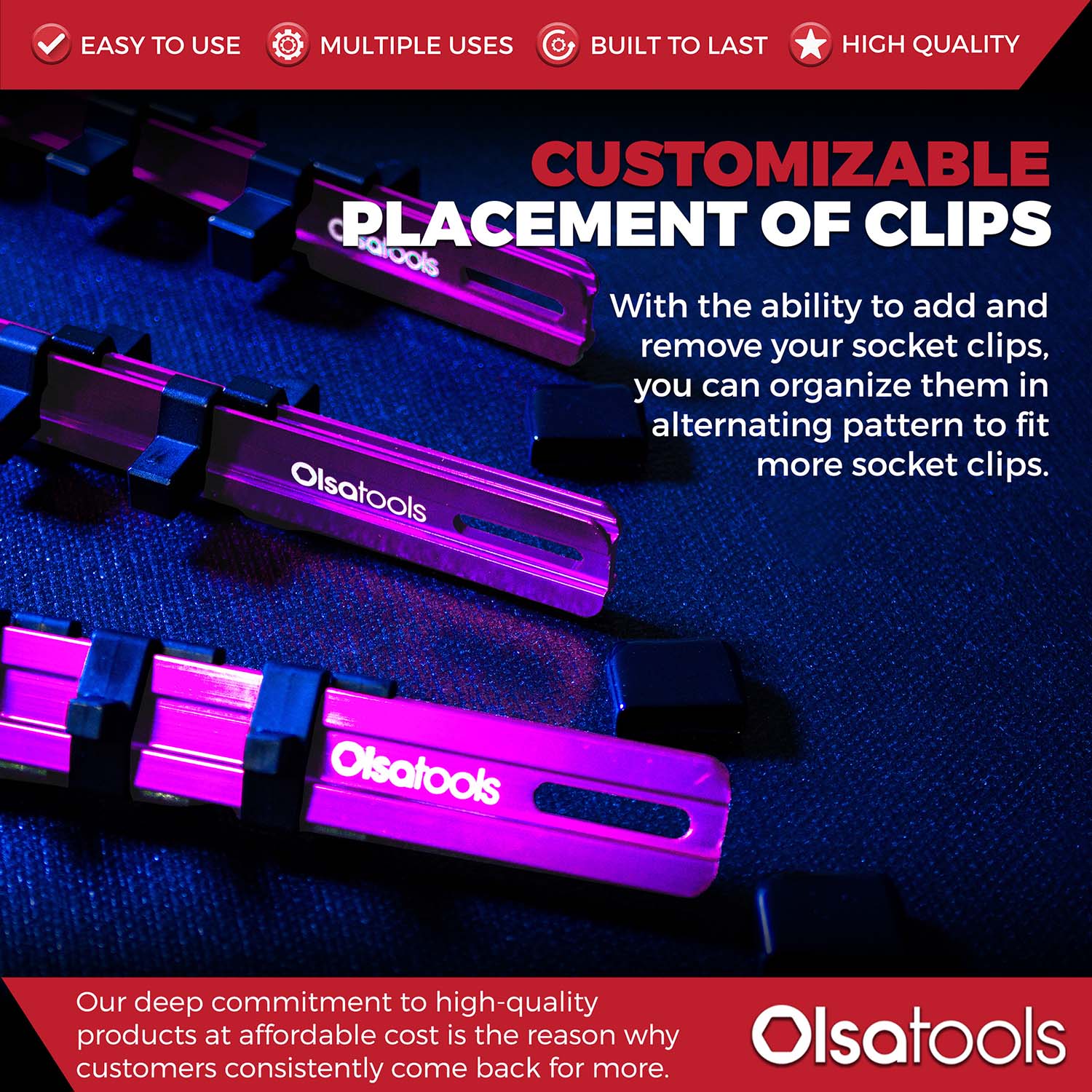 EASY TO USE MULTIPLE USES BUILT TO LAST HIGH QUALITY

CUSTOMIZABLE PLACEMENT OF CLIPS

With the ability to add and remove your socket clips, you can organize them in alternating pattern to fit more socket clips.

Olsatools

Olsatools

Olsatools

Our deep commitment to high-quality products at affordable cost is the reason why customers consistently come back for more.

Olsatools