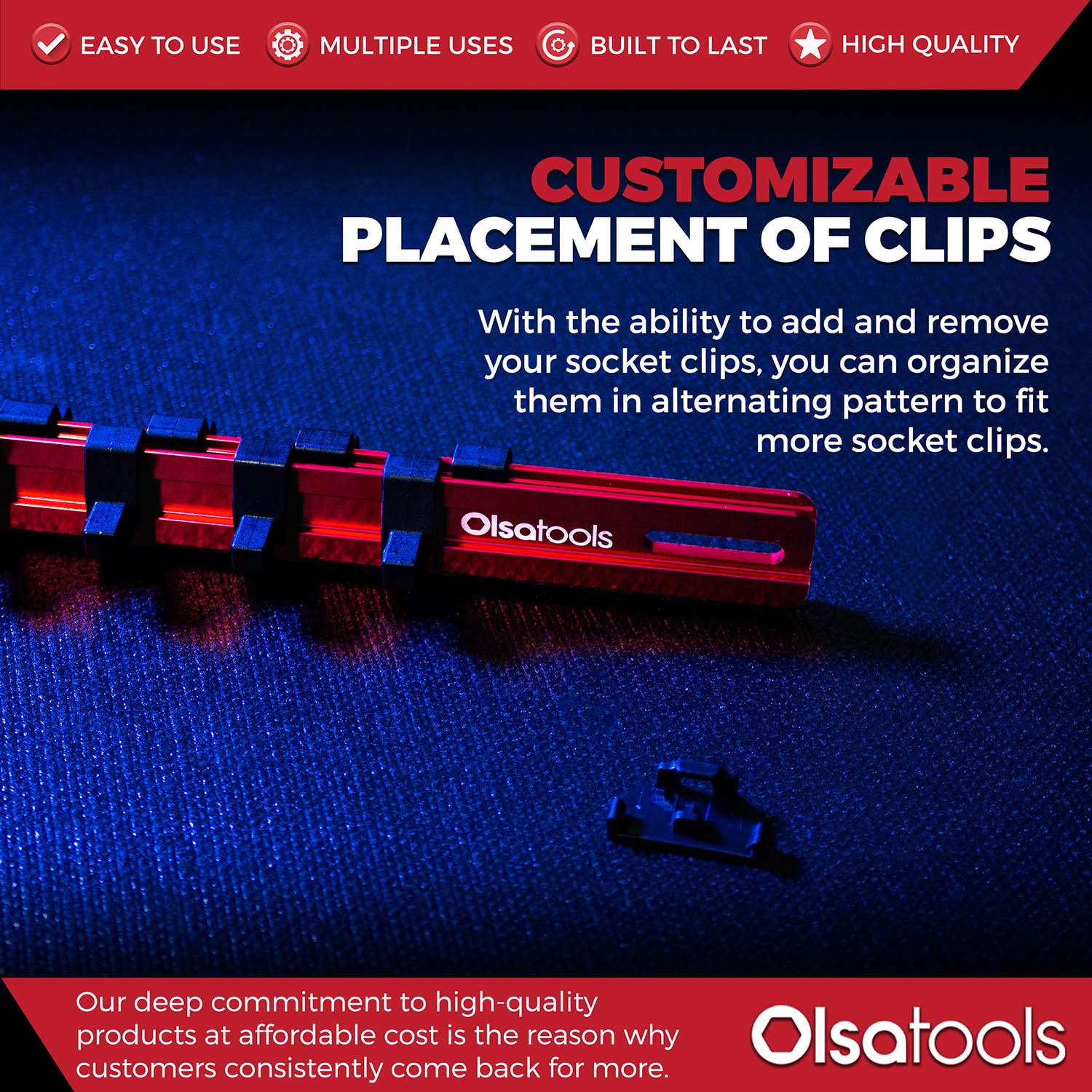 EASY TO USE MULTIPLE USES BUILT TO LAST HIGH QUALITY

CUSTOMIZABLE PLACEMENT OF CLIPS

With the ability to add and remove your socket clips, you can organize them in alternating pattern to fit more socket clips.

Olsatools

Our deep commitment to high-quality products at affordable cost is the reason why customers consistently come back for more.

Olsatools