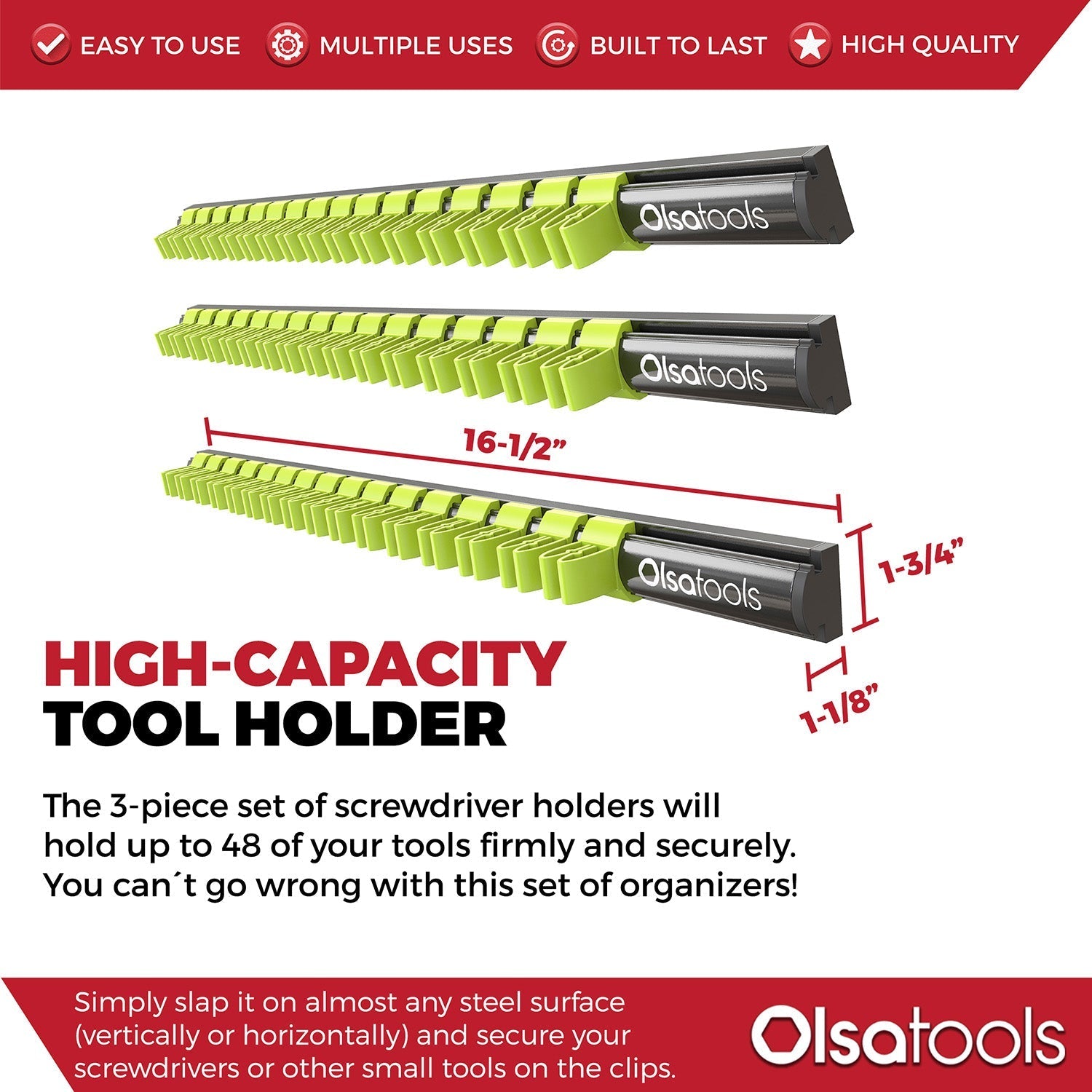 EASY TO USE MULTIPLE USES BUILT TO LAST HIGH QUALITY

Olsatools

Olsatools

16-1/2”

Olsatools

1-3/4”

1-1/8”

HIGH-CAPACITY TOOL HOLDER

The 3-piece set of screwdriver holders will hold up to 48 of your tools firmly and securely. You can´t go wrong with this set of organizers!

Simply slap it on almost any steel surface (vertically or horizontally) and secure your screwdrivers or other small tools on the clips.

Olsatools