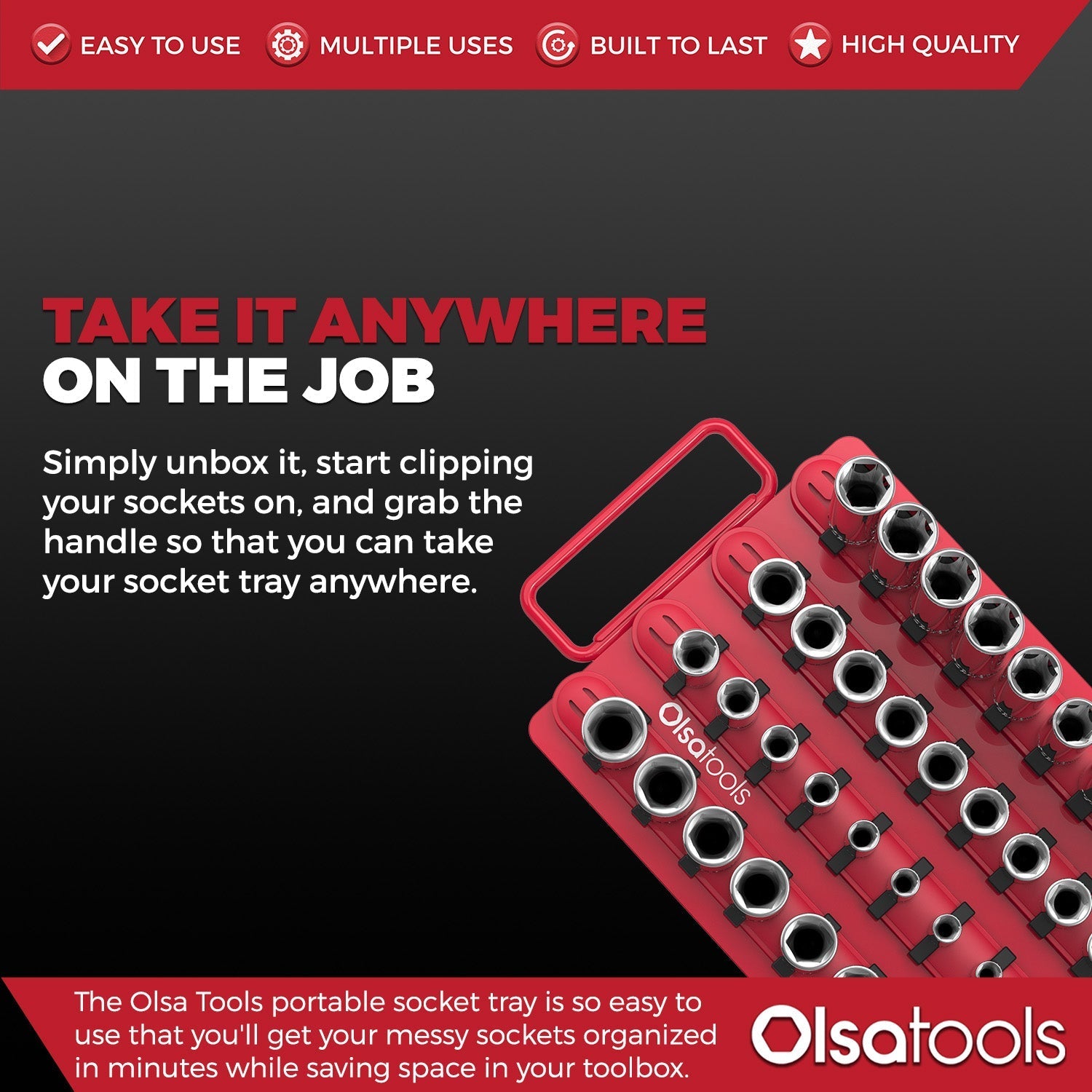 EASY TO USE MULTIPLE USES BUILT TO LAST HIGH QUALITY

TAKE IT ANYWHERE
ON THE JOB

Simply unbox it, start clipping your sockets on, and grab the handle so that you can take your socket tray anywhere.

Olsatools

The Olsa Tools portable socket tray is so easy to use that you'll get your messy sockets organized in minutes while saving space in your toolbox.

Olsatools