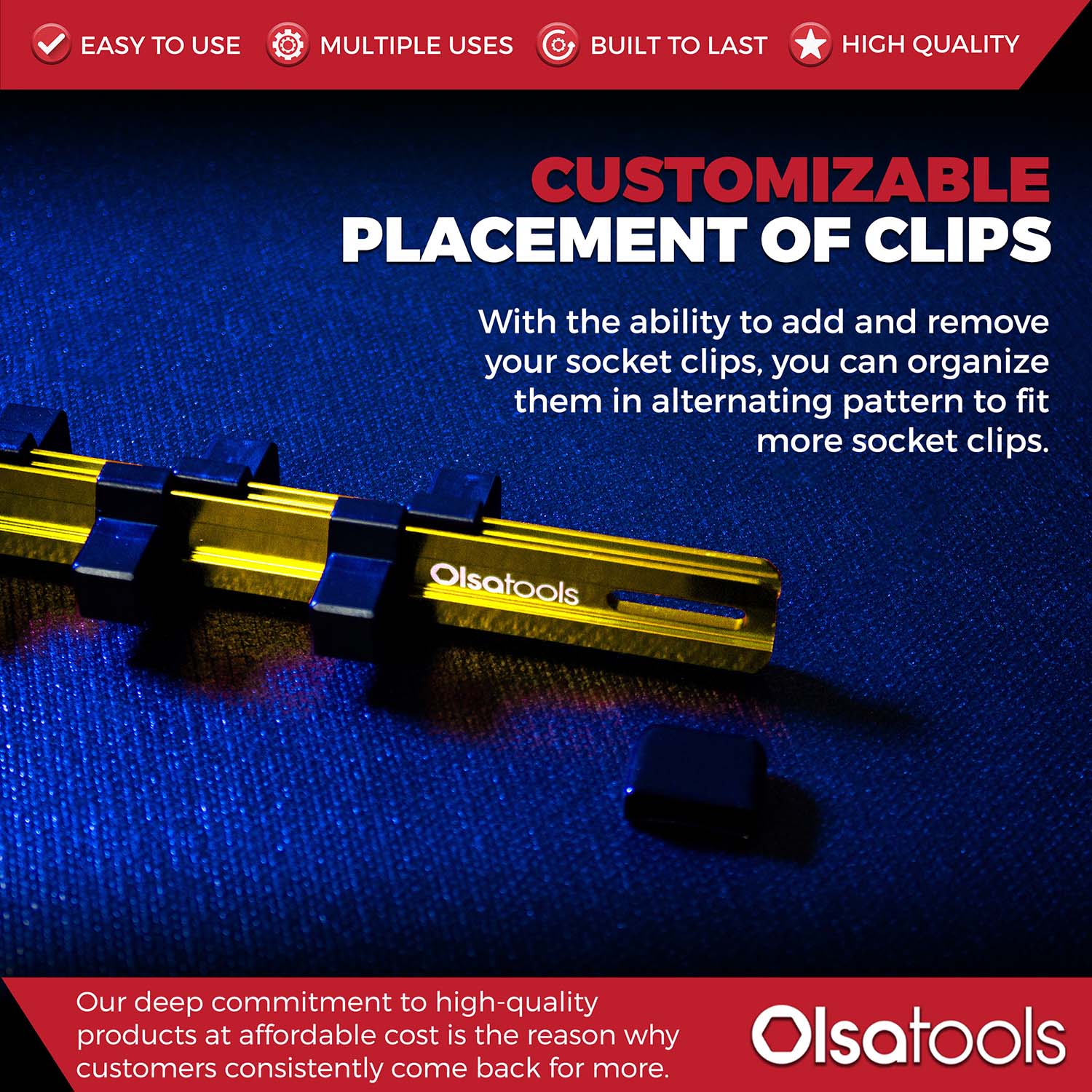 EASY TO USE MULTIPLE USES BUILT TO LAST HIGH QUALITY

CUSTOMIZABLE
PLACEMENT OF CLIPS

With the ability to add and remove your socket clips, you can organize them in alternating pattern to fit more socket clips.

Olsatools

Our deep commitment to high-quality products at affordable cost is the reason why customers consistently come back for more.

Olsatools