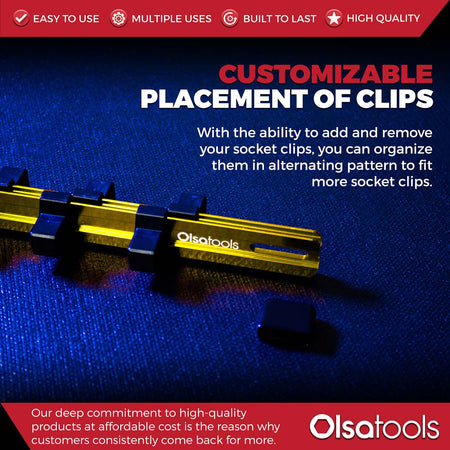 EASY TO USE MULTIPLE USES BUILT TO LAST HIGH QUALITY

CUSTOMIZABLE PLACEMENT OF CLIPS

With the ability to add and remove your socket clips, you can organize them in alternating pattern to fit more socket clips.

Olsatools

Our deep commitment to high-quality products at affordable cost is the reason why customers consistently come back for more.

Olsatools