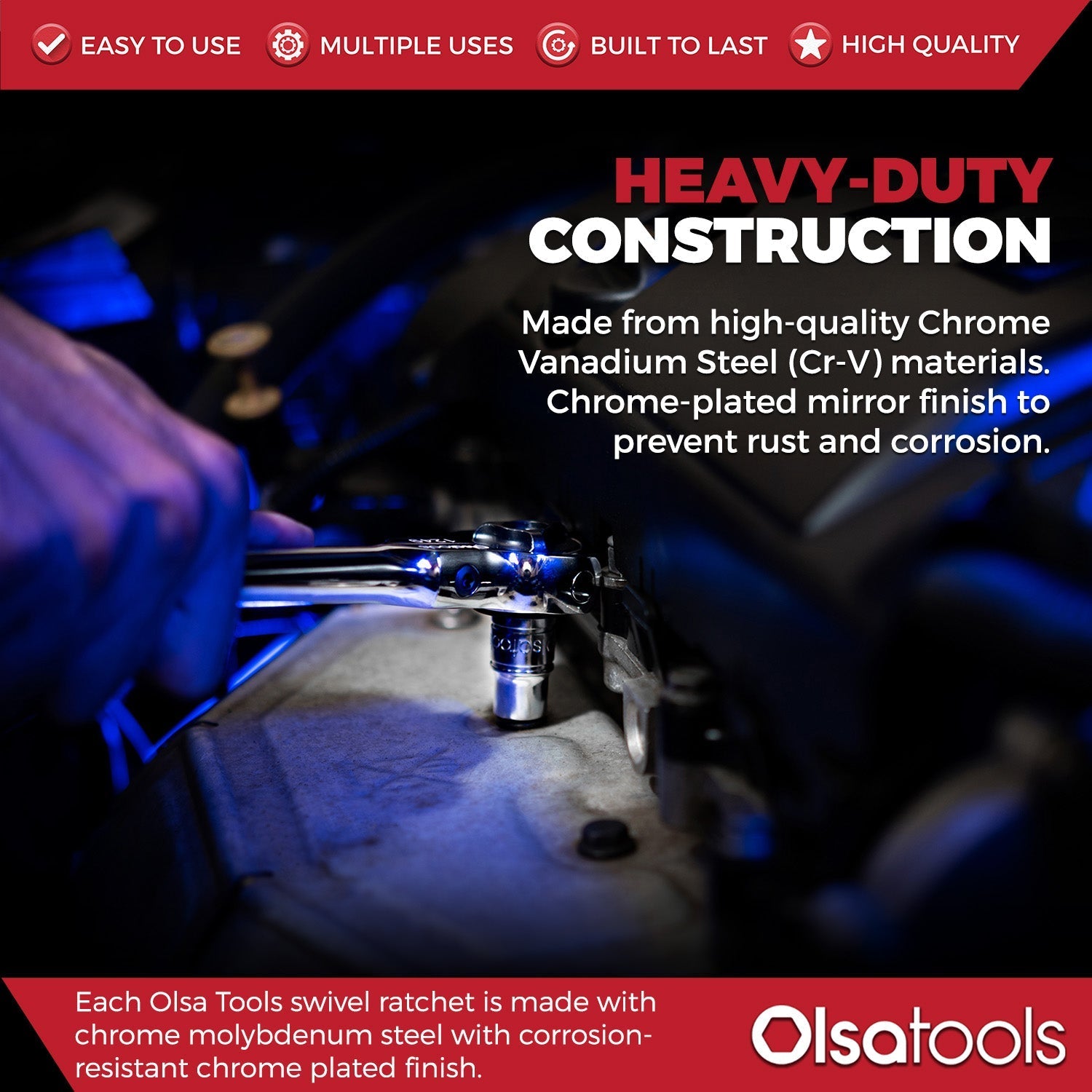 EASY TO USE MULTIPLE USES BUILT TO LAST HIGH QUALITY

HEAVY-DUTY CONSTRUCTION

Made from high-quality Chrome Vanadium Steel (Cr-V) materials. Chrome-plated mirror finish to prevent rust and corrosion.

Each Olsa Tools swivel ratchet is made with chrome molybdenum steel with corrosion-resistant chrome plated finish.

Olsatools