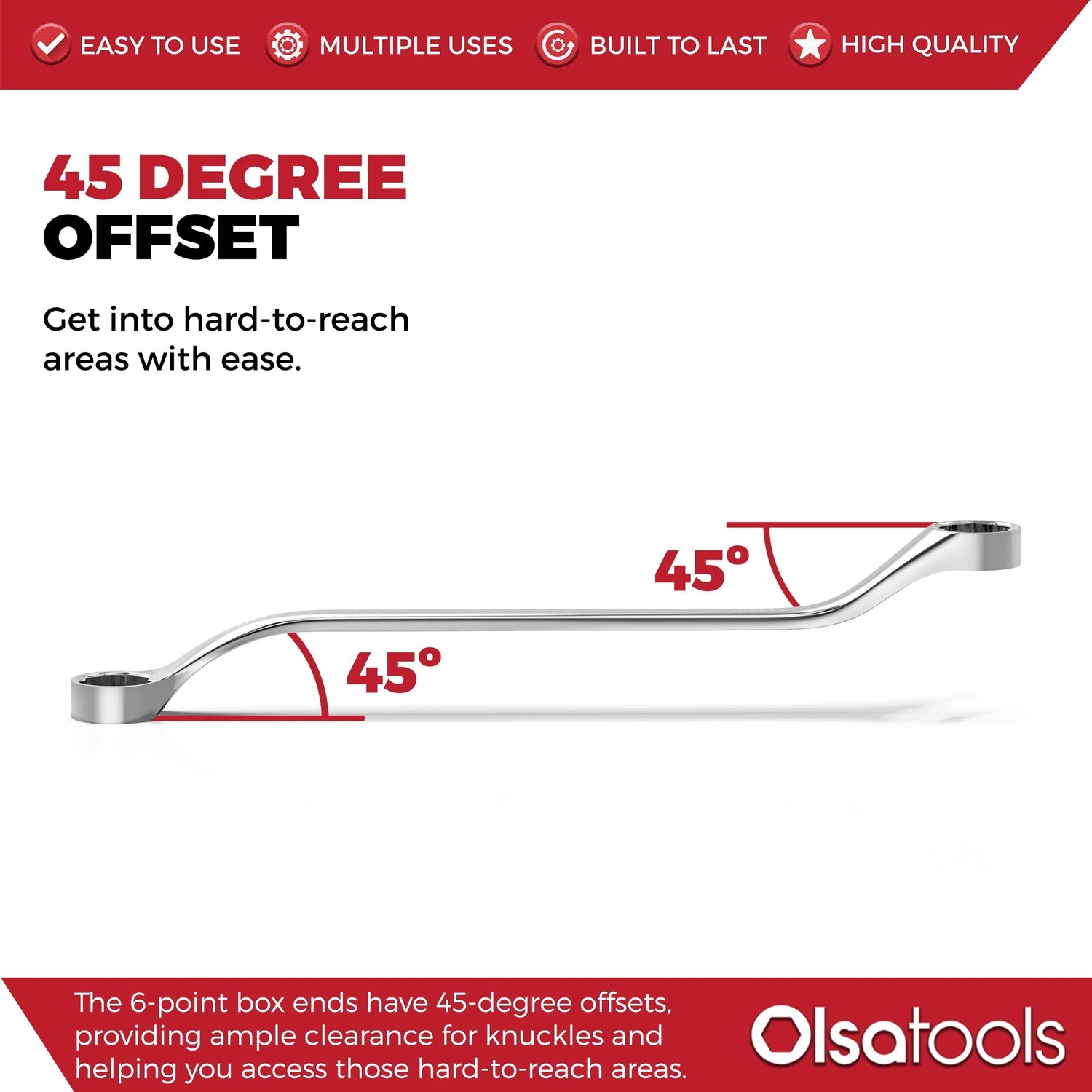 EASY TO USE MULTIPLE USES BUILT TO LAST HIGH QUALITY

45 DEGREE
OFFSET

Get into hard-to-reach areas with ease.

45°

45°

The 6-point box ends have 45-degree offsets, providing ample clearance for knuckles and helping you access those hard-to-reach areas.

Olsatools