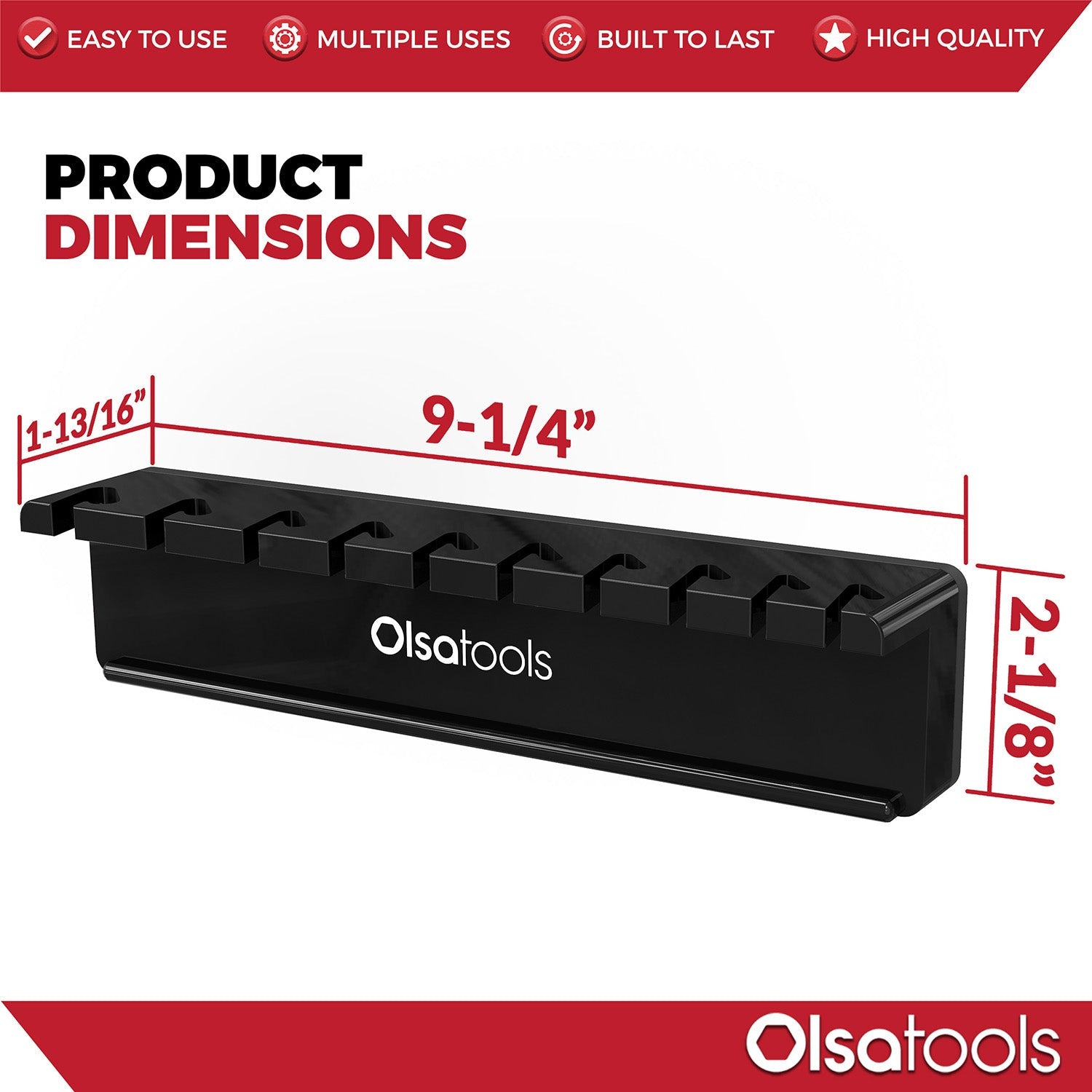 EASY TO USE MULTIPLE USES BUILT TO LAST HIGH QUALITY

PRODUCT DIMENSIONS

1-13/16”

9-1/4”

2-1/8”

Olsatools

Olsatools