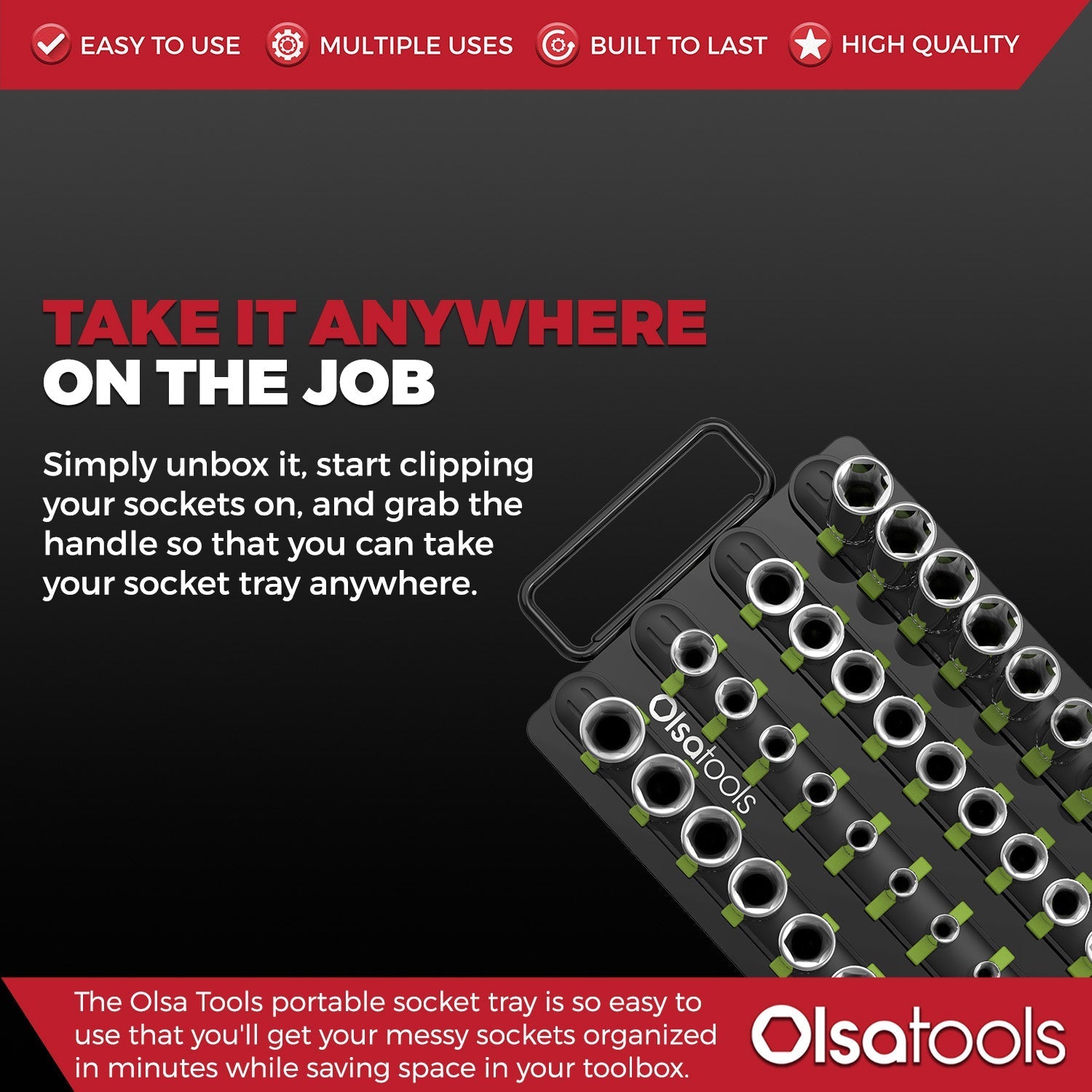 EASY TO USE MULTIPLE USES BUILT TO LAST HIGH QUALITY

TAKE IT ANYWHERE
ON THE JOB

Simply unbox it, start clipping your sockets on, and grab the handle so that you can take your socket tray anywhere.

Olsatools

The Olsa Tools portable socket tray is so easy to use that you'll get your messy sockets organized in minutes while saving space in your toolbox.

Olsatools