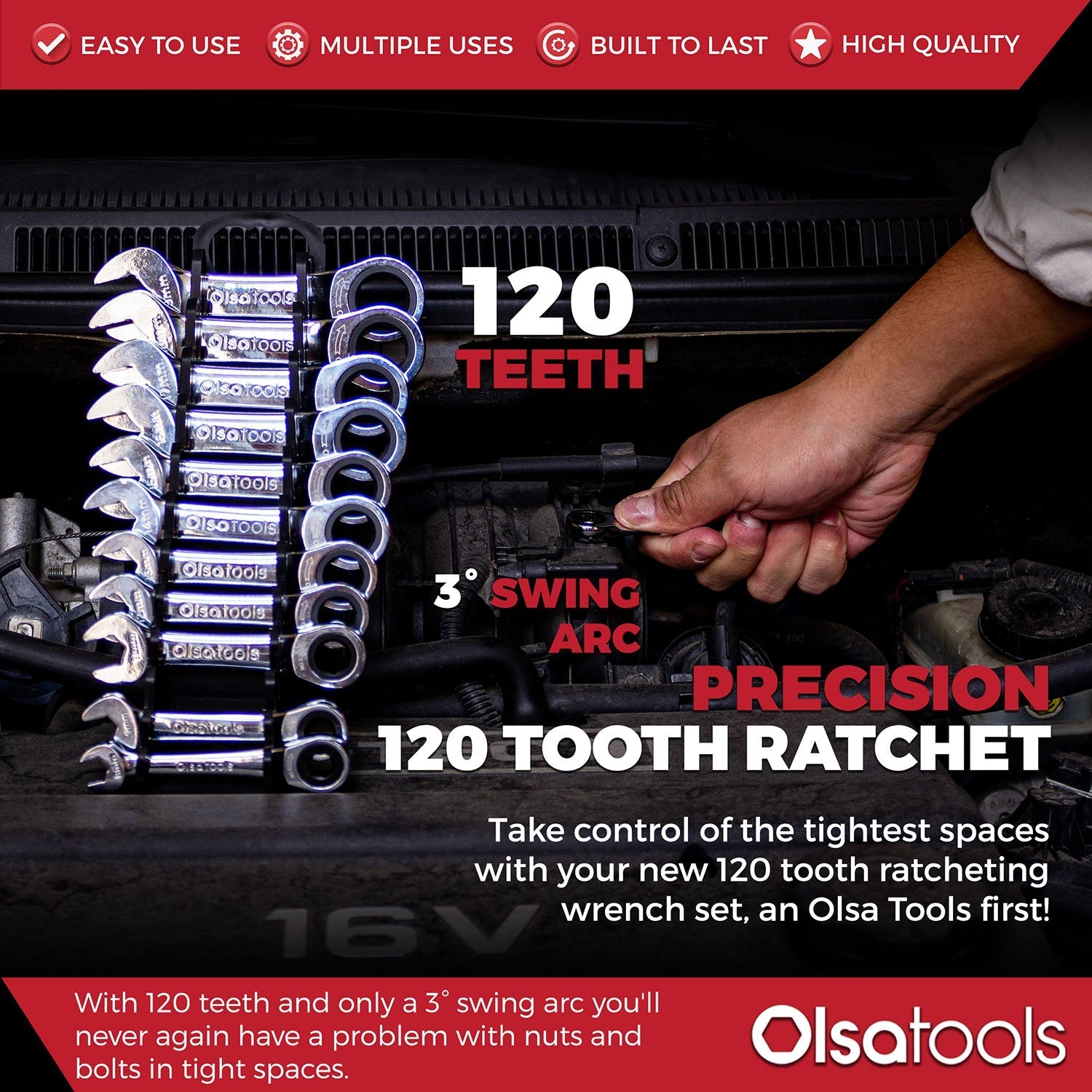 EASY TO USE MULTIPLE USES BUILT TO LAST HIGH QUALITY

Olsatools
Olsatools
Olsatools
Olsatools
Olsatools
Olsatools
Olsatools
Olsatools
Olsatools
Olsatools
Olsatools

120 TEETH

3° SWING ARC

PRECISION 120 TOOTH RATCHET

Take control of the tightest spaces with your new 120 tooth ratcheting wrench set, an Olsa Tools first!

16V

With 120 teeth and only a 3° swing arc you'll never again have a problem with nuts and bolts in tight spaces.

Olsatools