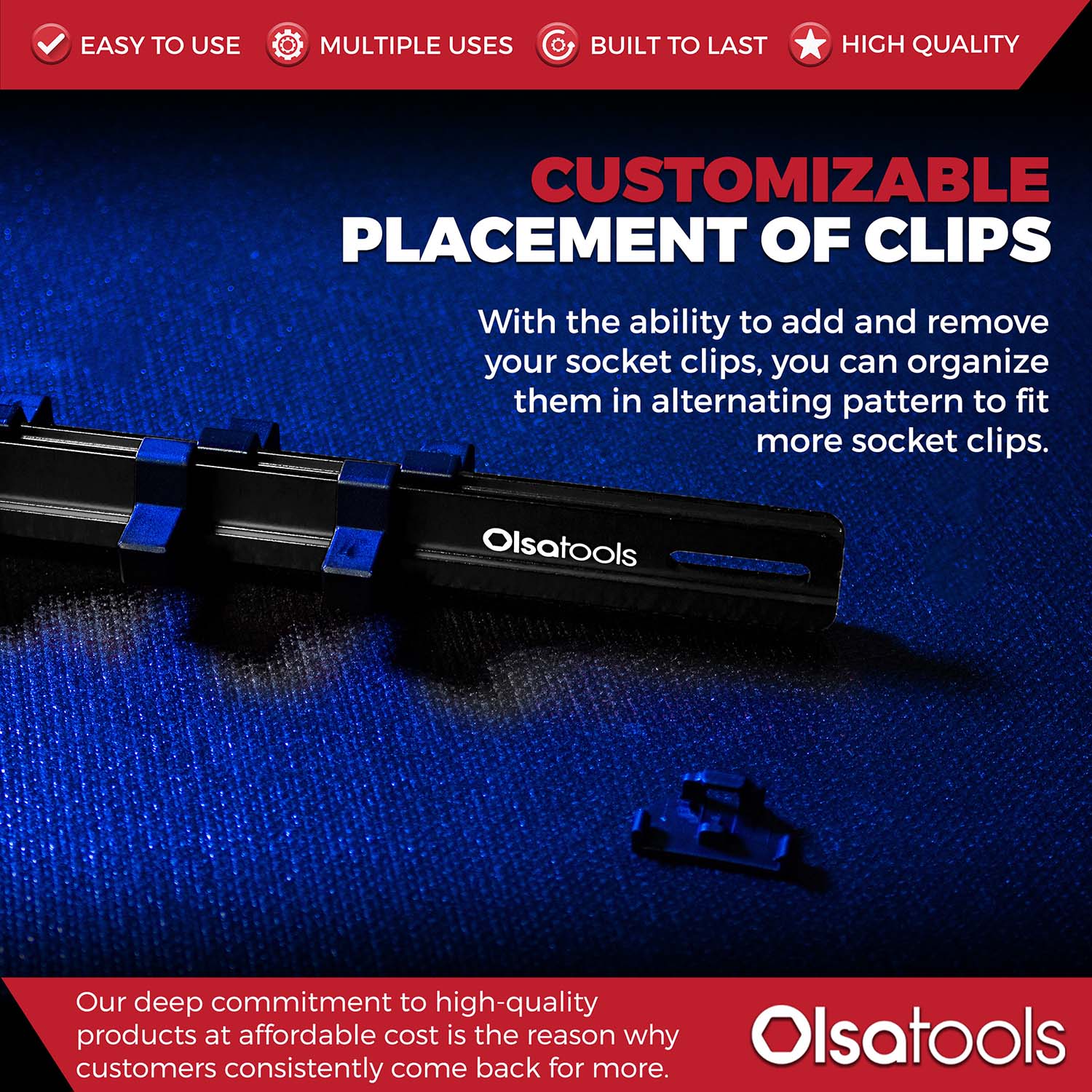 EASY TO USE MULTIPLE USES BUILT TO LAST HIGH QUALITY

CUSTOMIZABLE PLACEMENT OF CLIPS

With the ability to add and remove your socket clips, you can organize them in alternating pattern to fit more socket clips.

Olsatools

Our deep commitment to high-quality products at affordable cost is the reason why customers consistently come back for more.

Olsatools