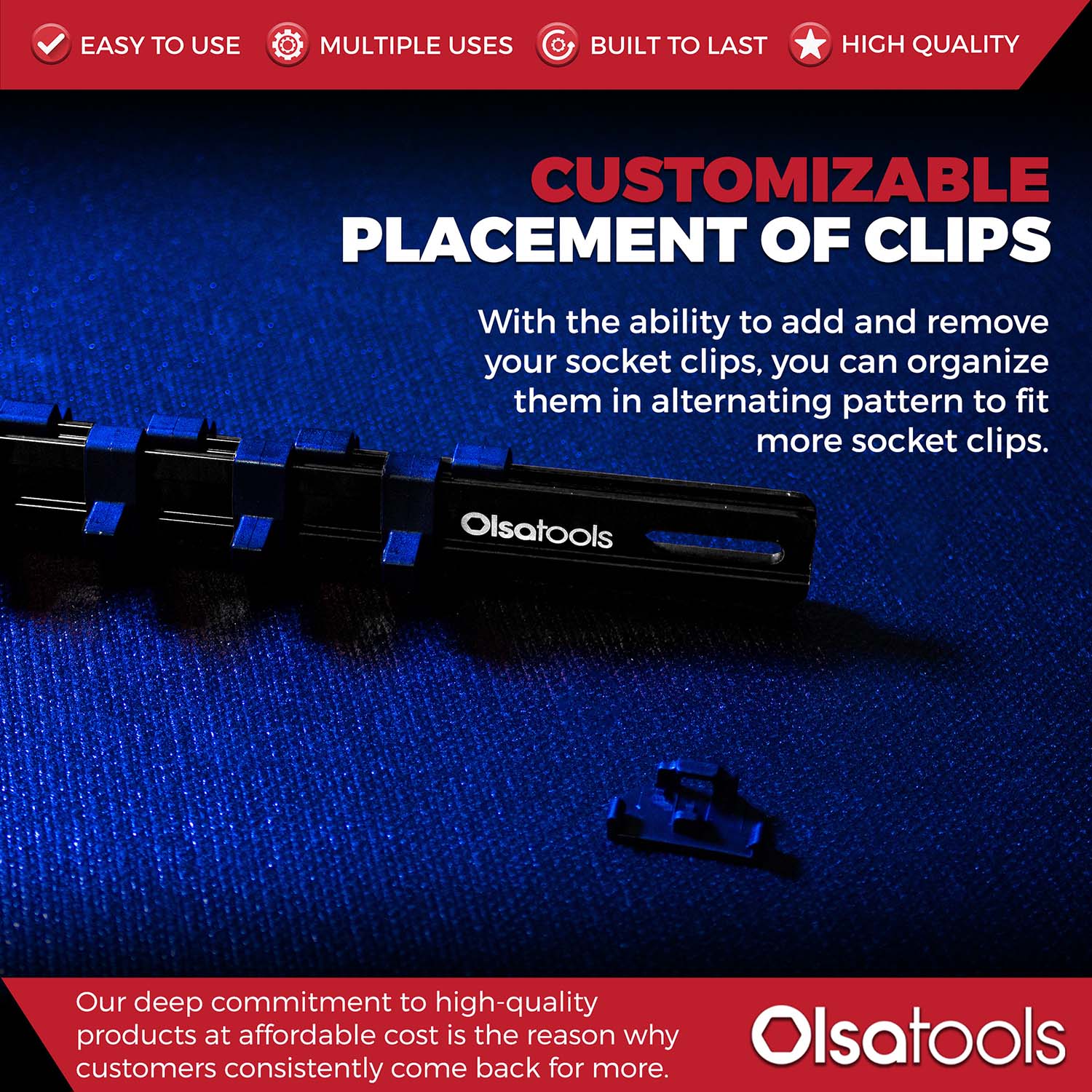 EASY TO USE MULTIPLE USES BUILT TO LAST HIGH QUALITY

CUSTOMIZABLE
PLACEMENT OF CLIPS

With the ability to add and remove your socket clips, you can organize them in alternating pattern to fit more socket clips.

Olsatools

Our deep commitment to high-quality products at affordable cost is the reason why customers consistently come back for more.

Olsatools