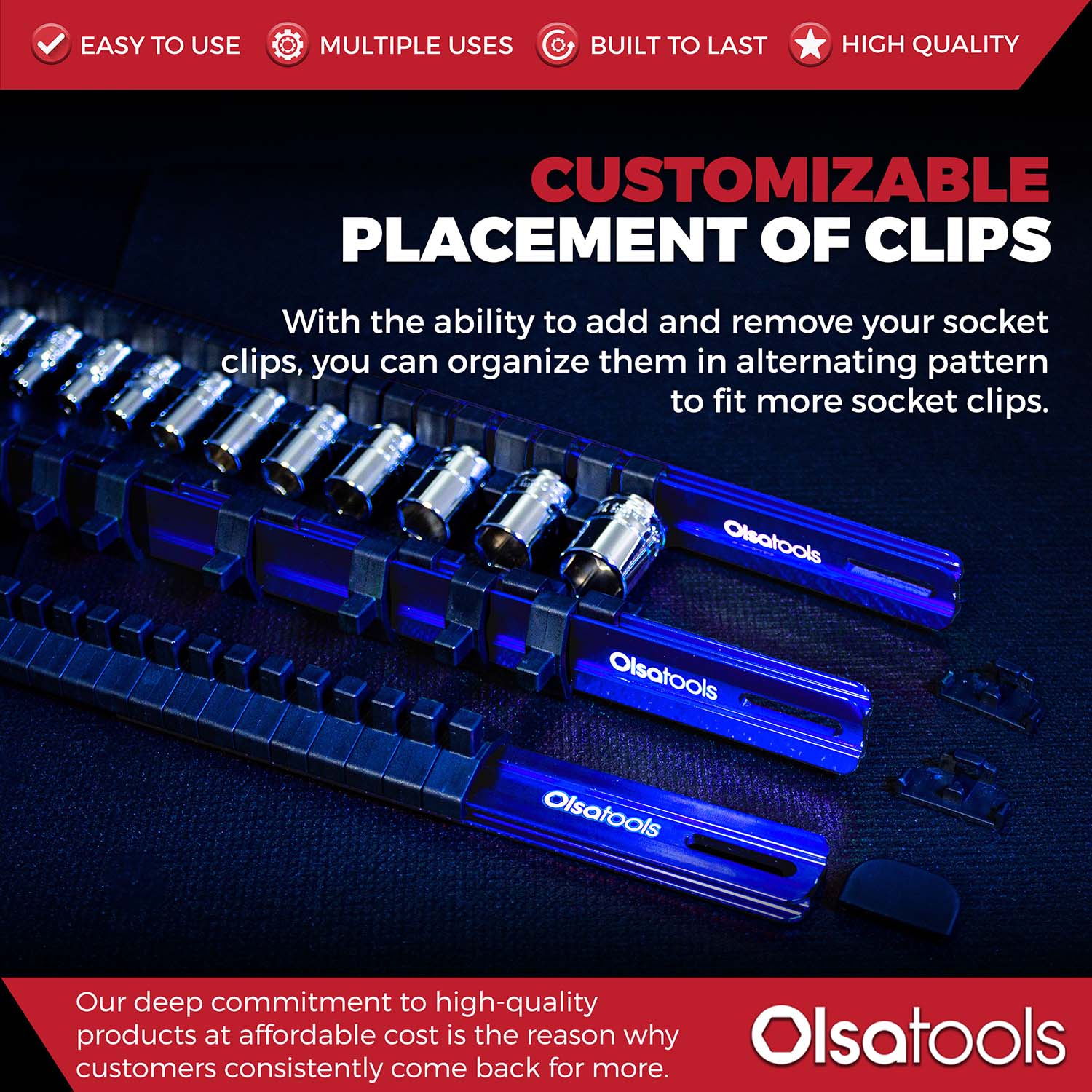 EASY TO USE MULTIPLE USES BUILT TO LAST HIGH QUALITY

CUSTOMIZABLE
PLACEMENT OF CLIPS

With the ability to add and remove your socket clips, you can organize them in alternating pattern to fit more socket clips.

Olsatools

Olsatools

Olsatools

Our deep commitment to high-quality products at affordable cost is the reason why customers consistently come back for more.

Olsatools