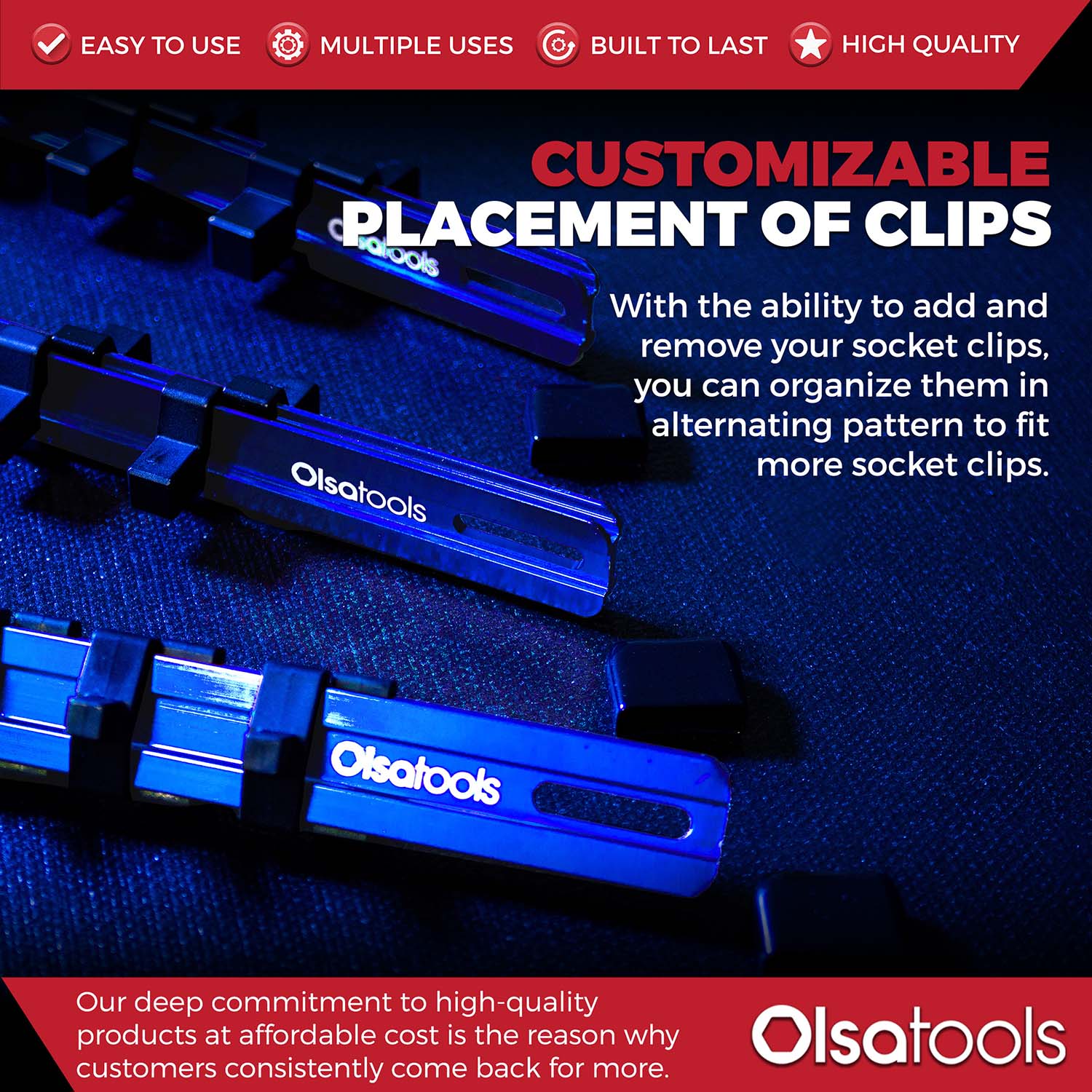 EASY TO USE MULTIPLE USES BUILT TO LAST HIGH QUALITY

CUSTOMIZABLE PLACEMENT OF CLIPS

With the ability to add and remove your socket clips, you can organize them in alternating pattern to fit more socket clips.

Olsatools

Olsatools

Olsatools

Our deep commitment to high-quality products at affordable cost is the reason why customers consistently come back for more.

Olsatools