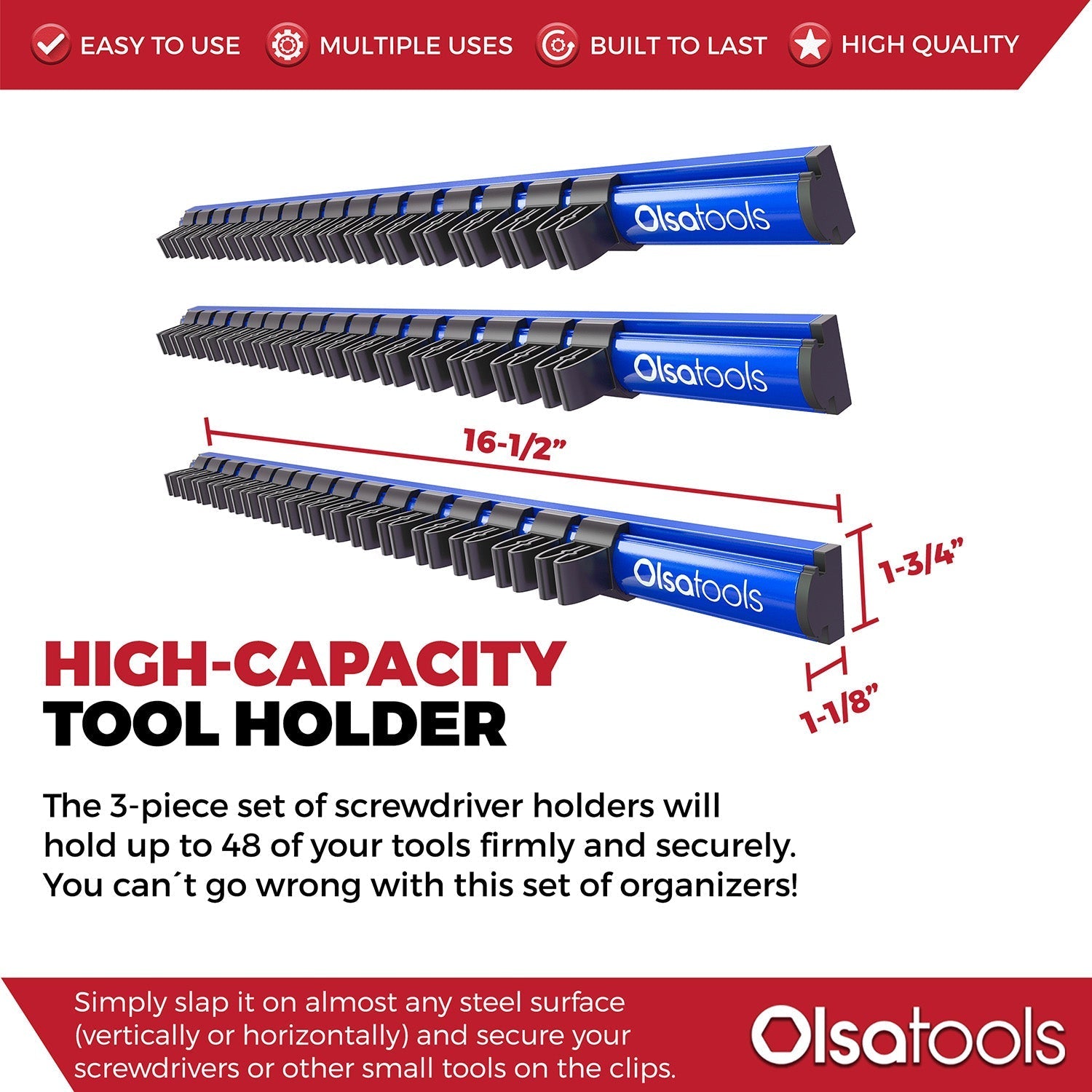 EASY TO USE MULTIPLE USES BUILT TO LAST HIGH QUALITY

Olsatools

Olsatools

16-1/2”

Olsatools

1-3/4”

1-1/8”

HIGH-CAPACITY
TOOL HOLDER

The 3-piece set of screwdriver holders will hold up to 48 of your tools firmly and securely. You can´t go wrong with this set of organizers!

Simply slap it on almost any steel surface (vertically or horizontally) and secure your screwdrivers or other small tools on the clips.

Olsatools