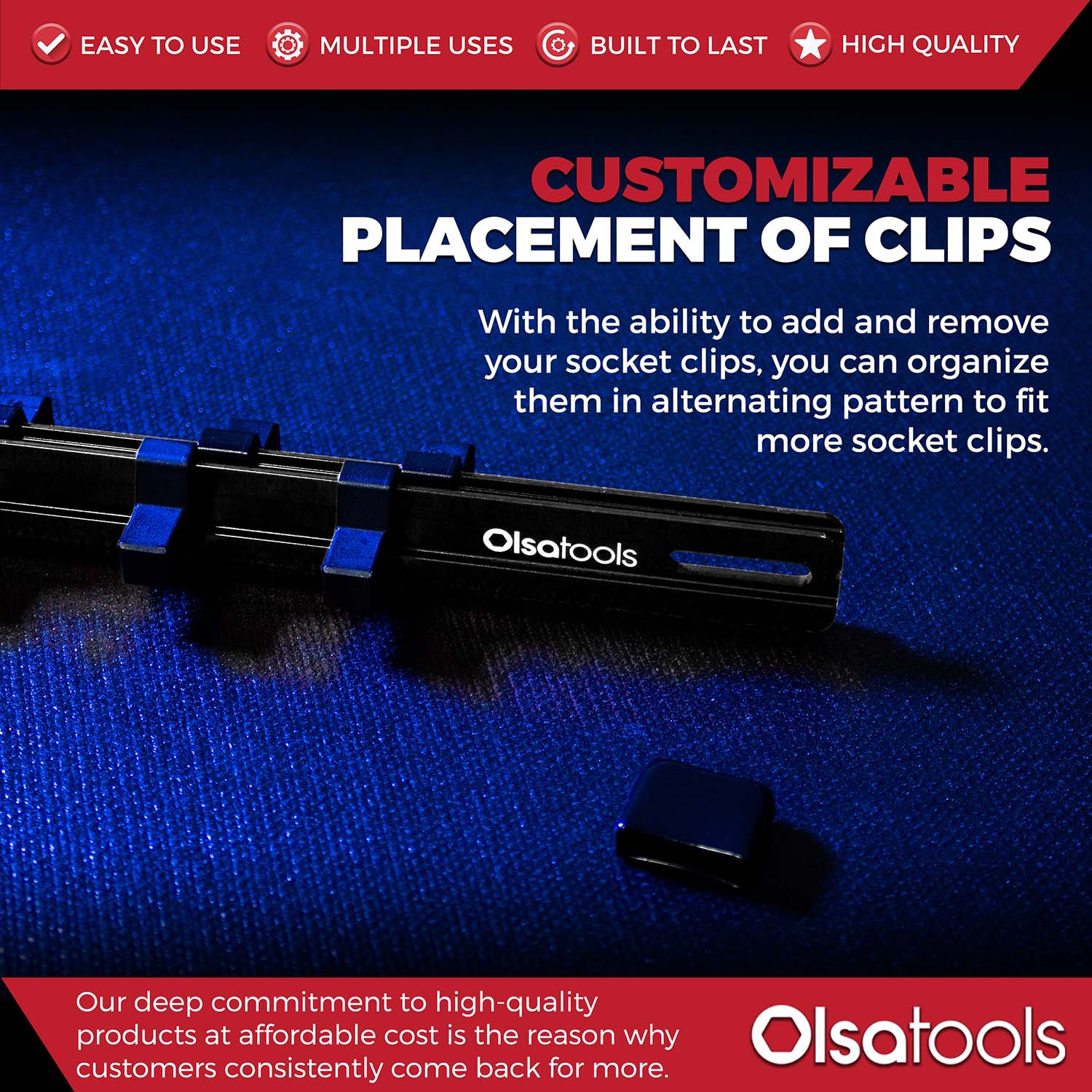 EASY TO USE MULTIPLE USES BUILT TO LAST HIGH QUALITY

CUSTOMIZABLE
PLACEMENT OF CLIPS

With the ability to add and remove your socket clips, you can organize them in alternating pattern to fit more socket clips.

Olsatools

Our deep commitment to high-quality products at affordable cost is the reason why customers consistently come back for more.

Olsatools