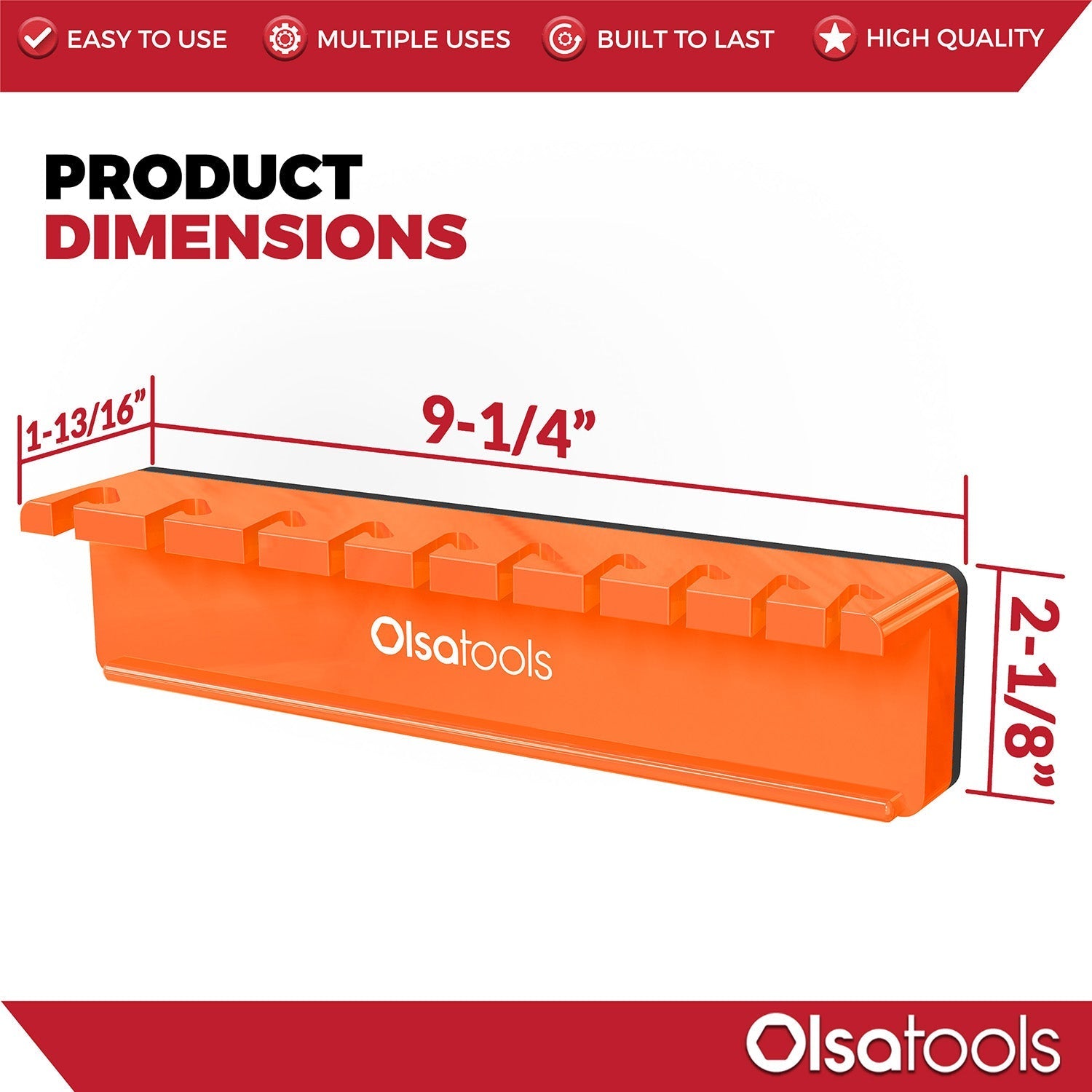 EASY TO USE MULTIPLE USES BUILT TO LAST HIGH QUALITY

PRODUCT
DIMENSIONS

1-13/16”

9-1/4”

2-1/8”

Olsatools

Olsatools