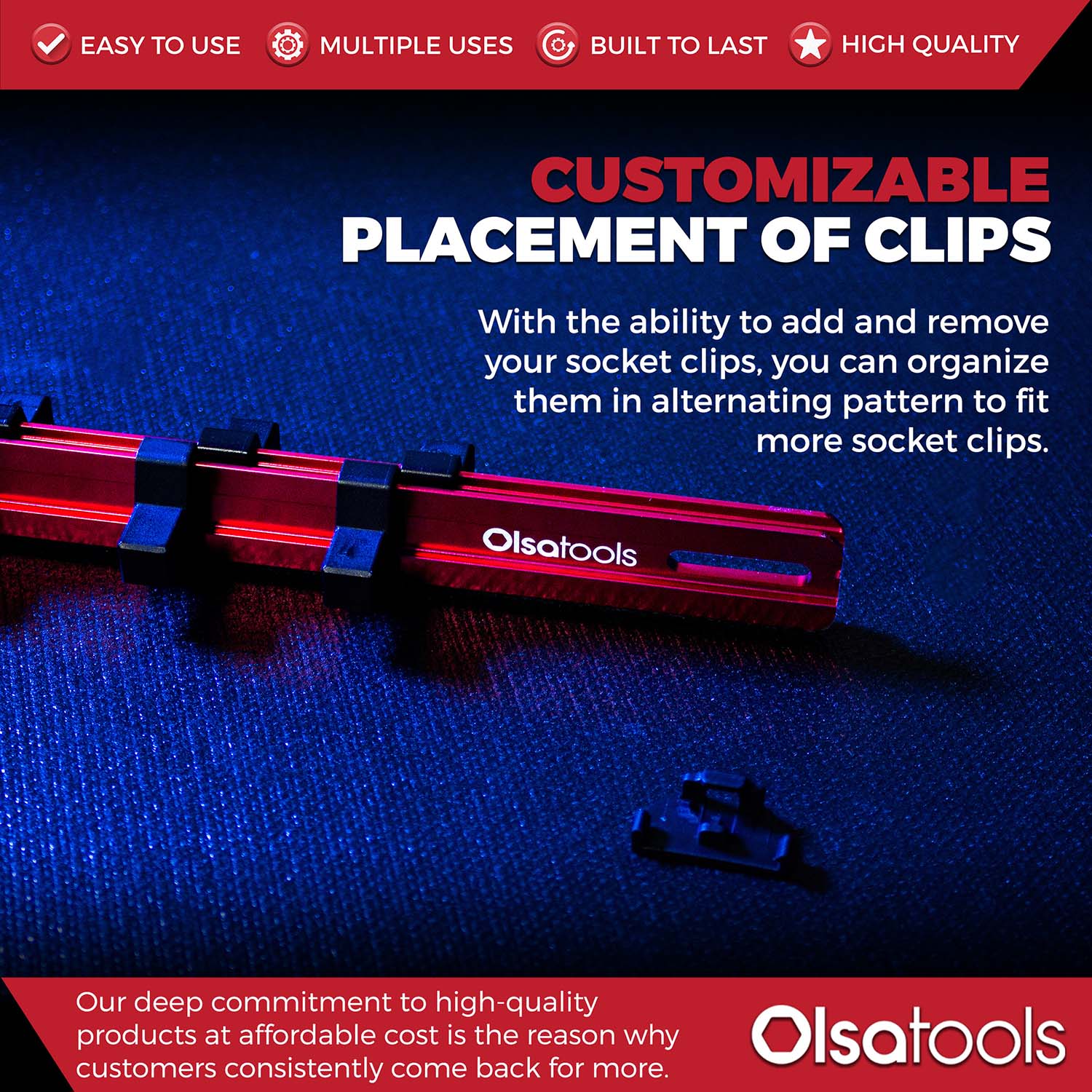 EASY TO USE MULTIPLE USES BUILT TO LAST HIGH QUALITY

CUSTOMIZABLE PLACEMENT OF CLIPS

With the ability to add and remove your socket clips, you can organize them in alternating pattern to fit more socket clips.

Olsatools

Our deep commitment to high-quality products at affordable cost is the reason why customers consistently come back for more.

Olsatools