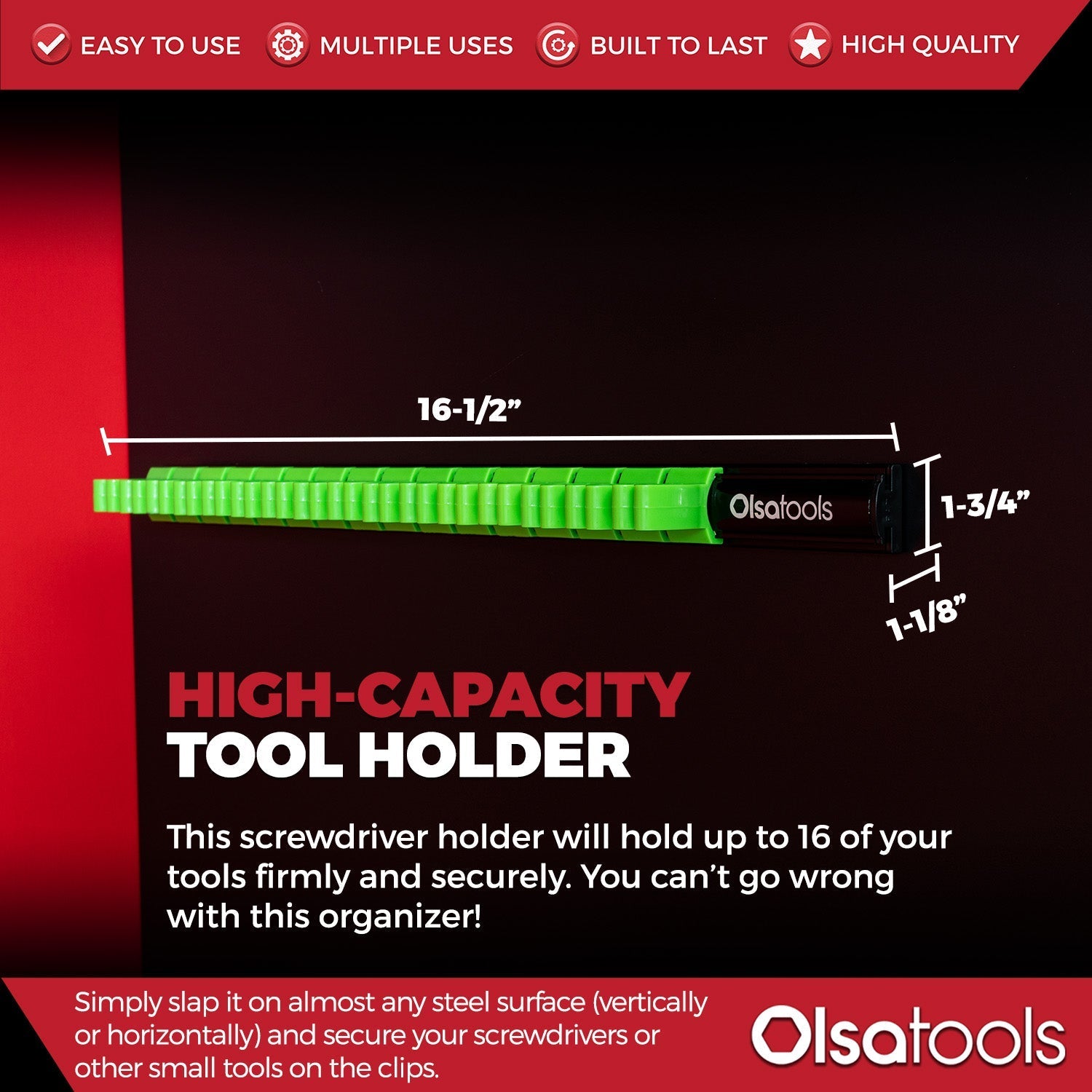 EASY TO USE MULTIPLE USES BUILT TO LAST HIGH QUALITY

16-1/2”

Olsatools

1-3/4”

1-1/8”

HIGH-CAPACITY
TOOL HOLDER

This screwdriver holder will hold up to 16 of your tools firmly and securely. You can’t go wrong with this organizer!

Simply slap it on almost any steel surface (vertically or horizontally) and secure your screwdrivers or other small tools on the clips.

Olsatools