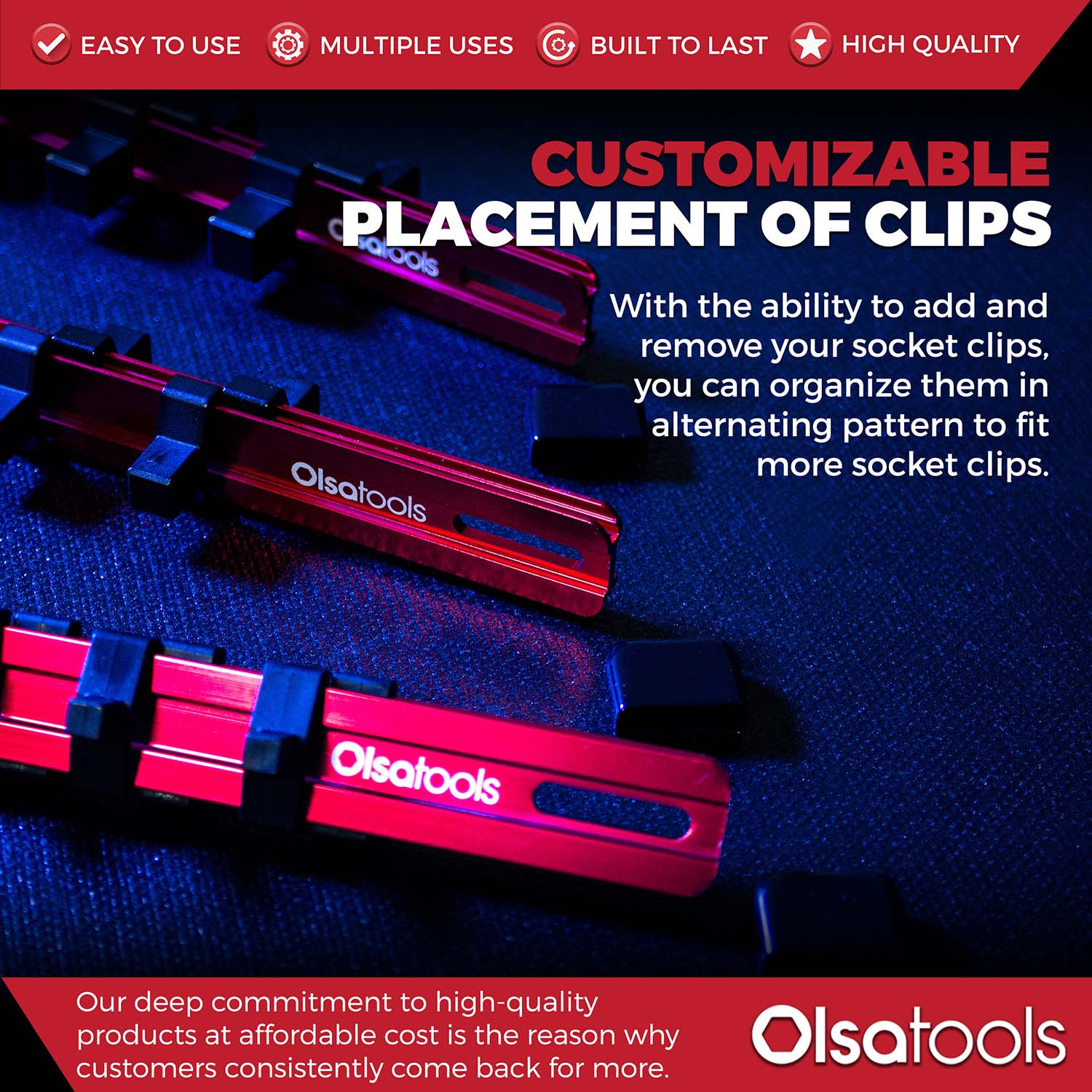 EASY TO USE MULTIPLE USES BUILT TO LAST HIGH QUALITY

CUSTOMIZABLE PLACEMENT OF CLIPS

With the ability to add and remove your socket clips, you can organize them in alternating pattern to fit more socket clips.

Olsatools

Olsatools

Olsatools

Our deep commitment to high-quality products at affordable cost is the reason why customers consistently come back for more.

Olsatools