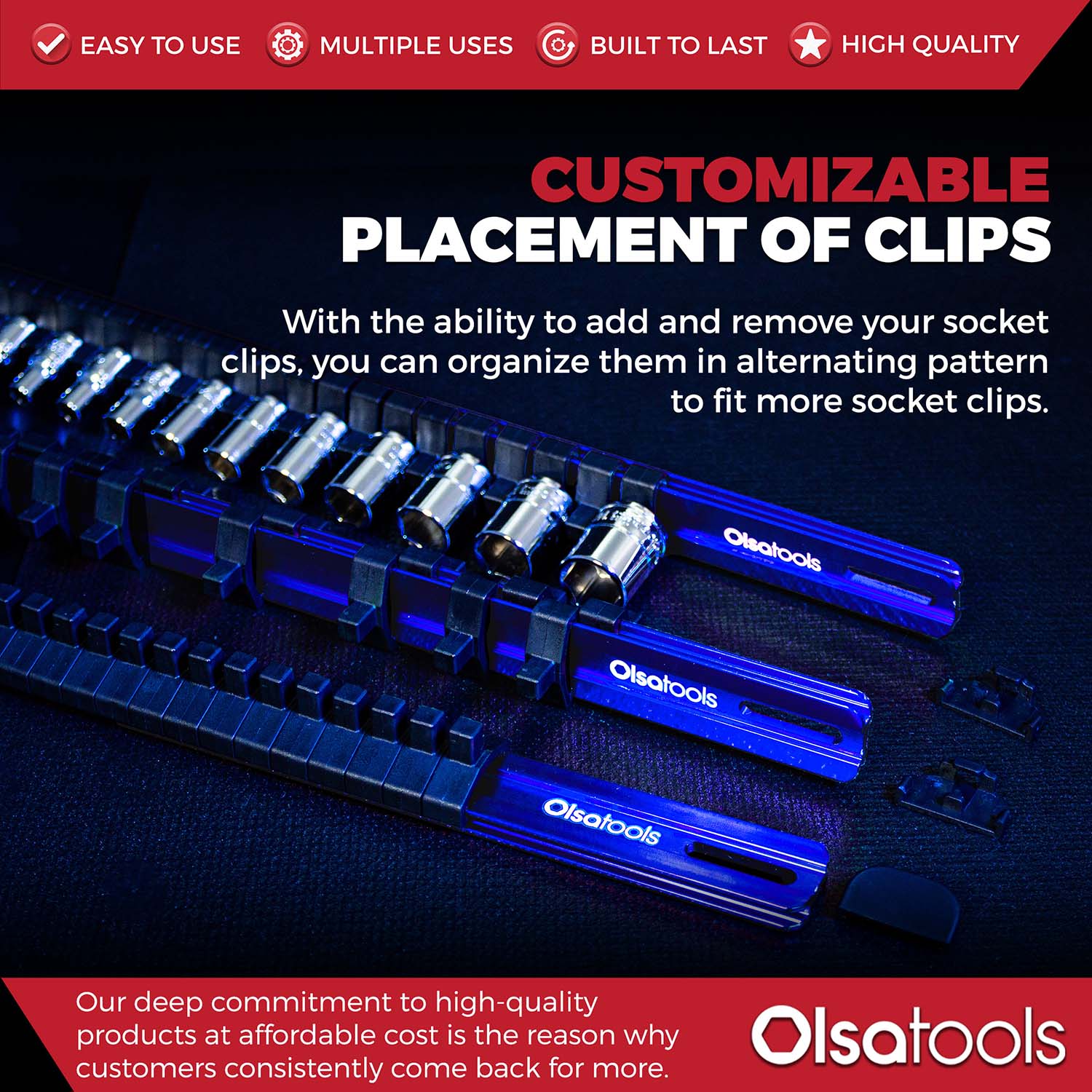 EASY TO USE MULTIPLE USES BUILT TO LAST HIGH QUALITY

CUSTOMIZABLE PLACEMENT OF CLIPS

With the ability to add and remove your socket clips, you can organize them in alternating pattern to fit more socket clips.

Olsatools

Olsatools

Olsatools

Our deep commitment to high-quality products at affordable cost is the reason why customers consistently come back for more.

Olsatools