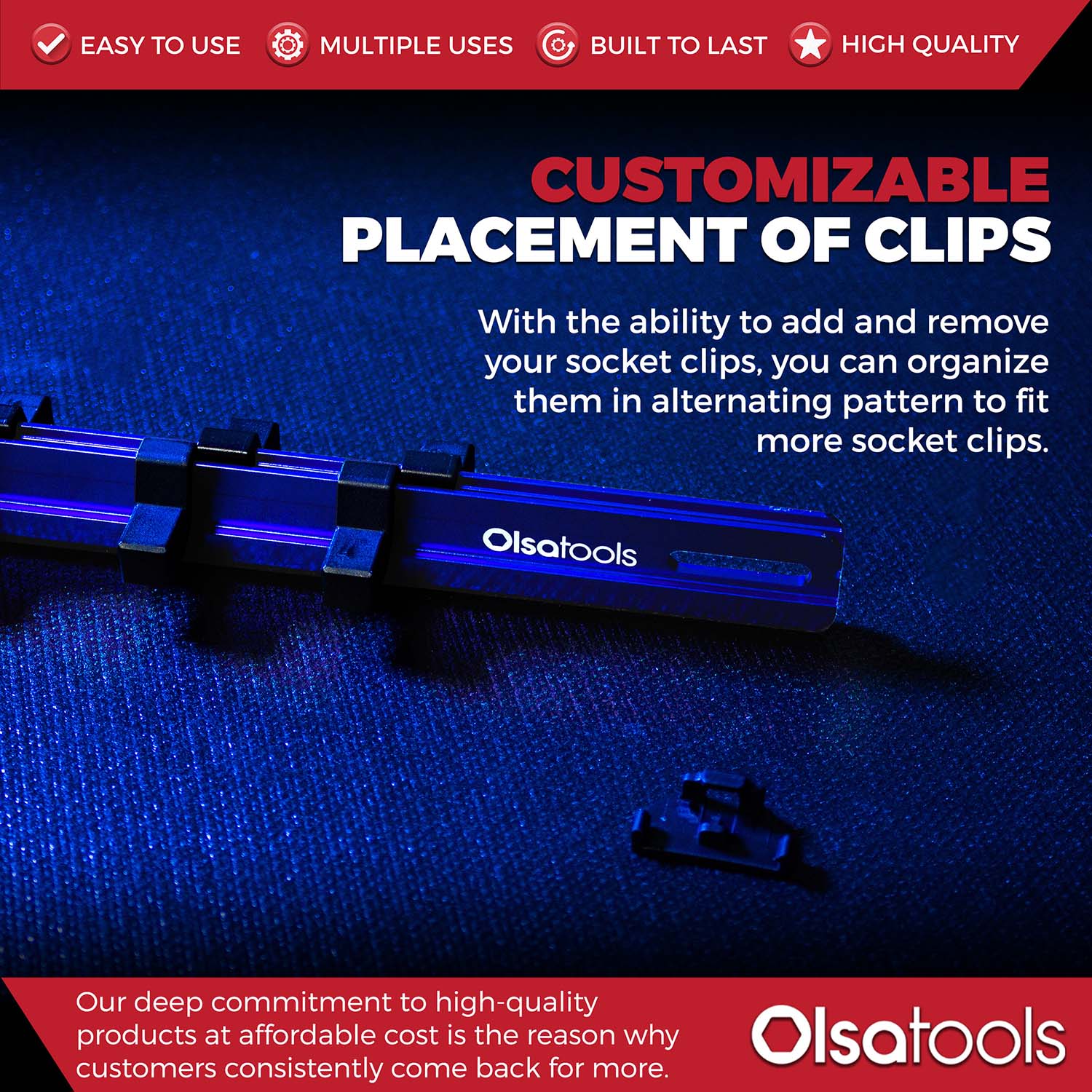 EASY TO USE MULTIPLE USES BUILT TO LAST HIGH QUALITY

CUSTOMIZABLE PLACEMENT OF CLIPS

With the ability to add and remove your socket clips, you can organize them in alternating pattern to fit more socket clips.

Olsatools

Our deep commitment to high-quality products at affordable cost is the reason why customers consistently come back for more.

Olsatools