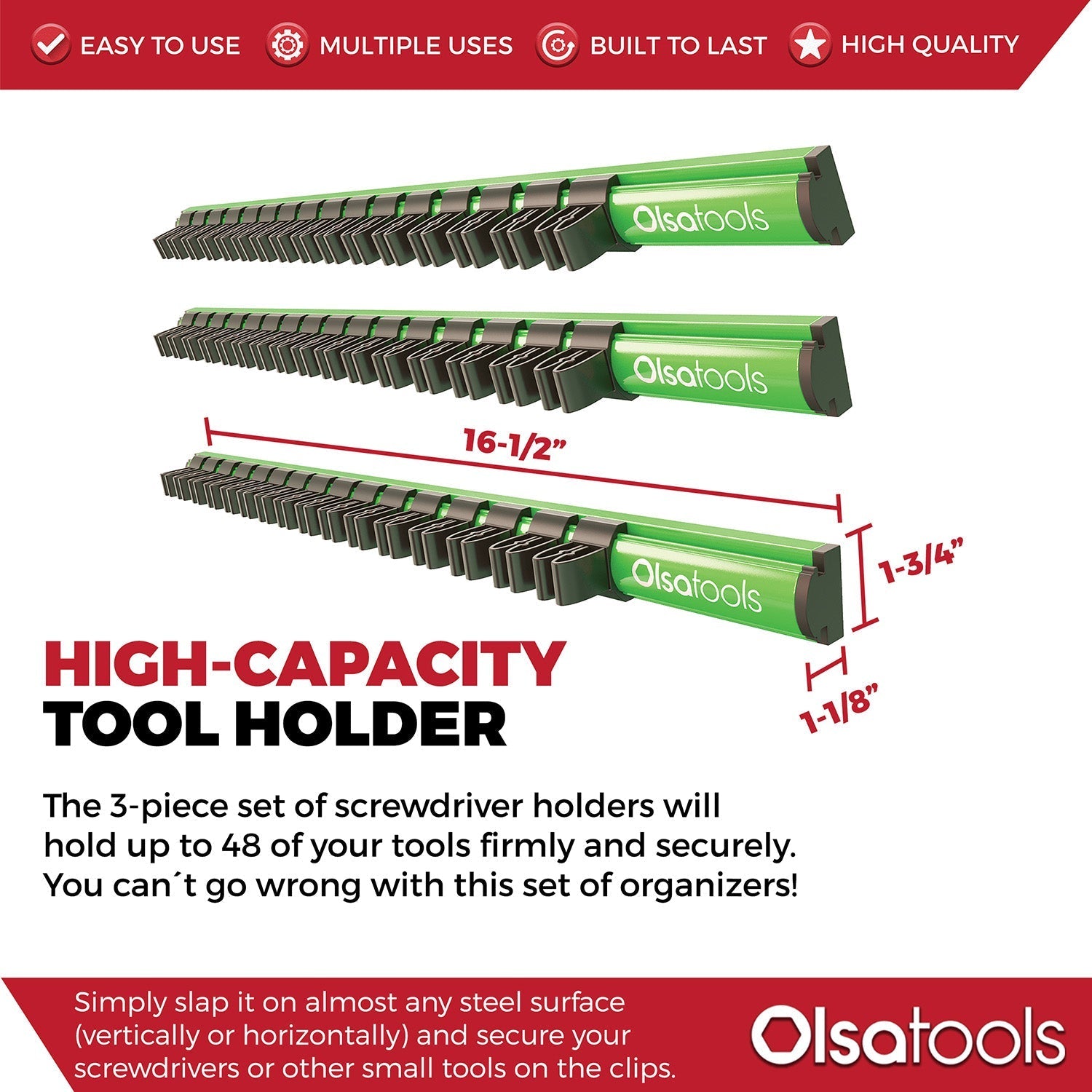 EASY TO USE MULTIPLE USES BUILT TO LAST HIGH QUALITY

Olsatools

Olsatools

16-1/2”

Olsatools

1-3/4”

1-1/8”

HIGH-CAPACITY TOOL HOLDER

The 3-piece set of screwdriver holders will hold up to 48 of your tools firmly and securely. You can´t go wrong with this set of organizers!

Simply slap it on almost any steel surface (vertically or horizontally) and secure your screwdrivers or other small tools on the clips.

Olsatools