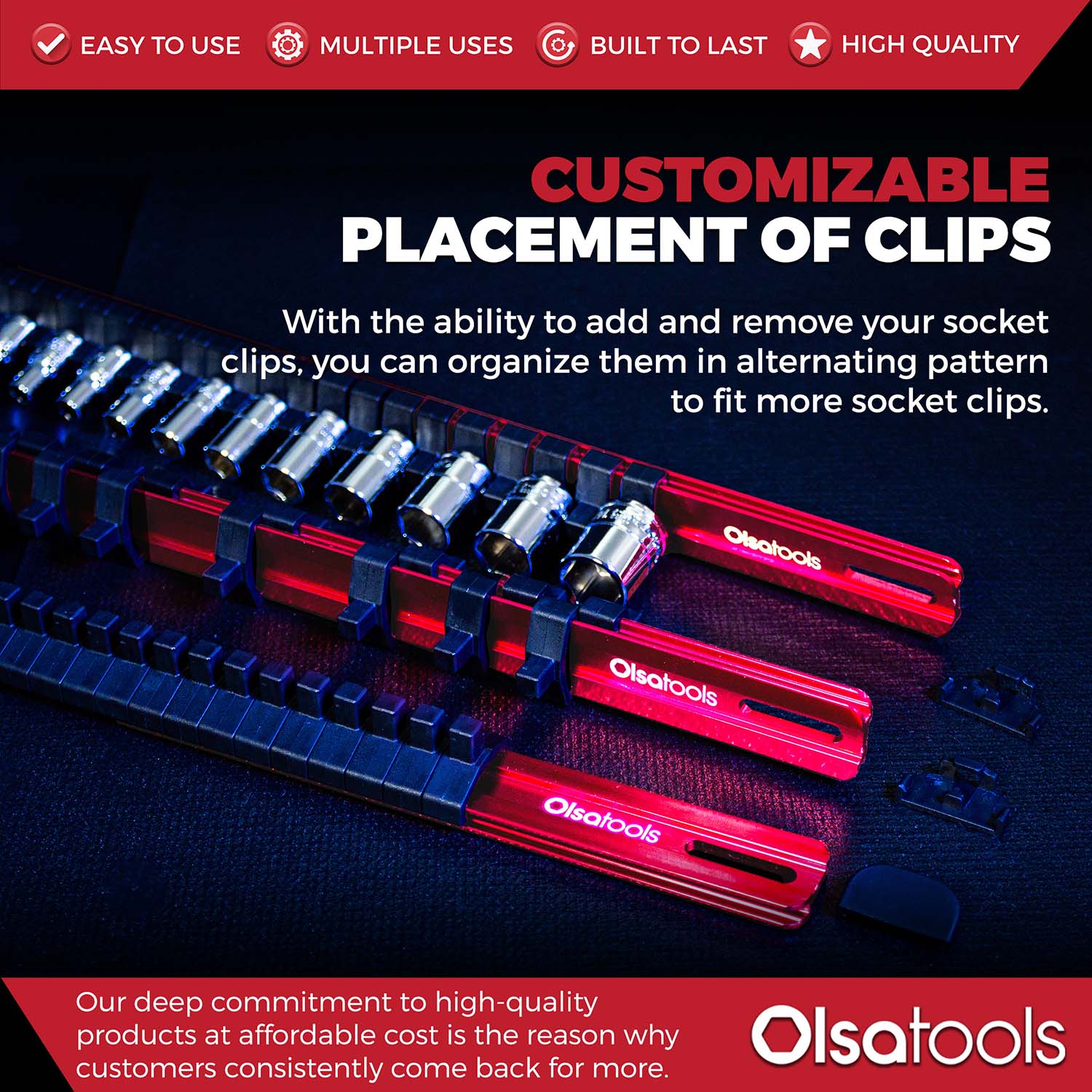 EASY TO USE MULTIPLE USES BUILT TO LAST HIGH QUALITY

CUSTOMIZABLE PLACEMENT OF CLIPS

With the ability to add and remove your socket clips, you can organize them in alternating pattern to fit more socket clips.

Olsatools

Olsatools

Olsatools

Our deep commitment to high-quality products at affordable cost is the reason why customers consistently come back for more.

Olsatools