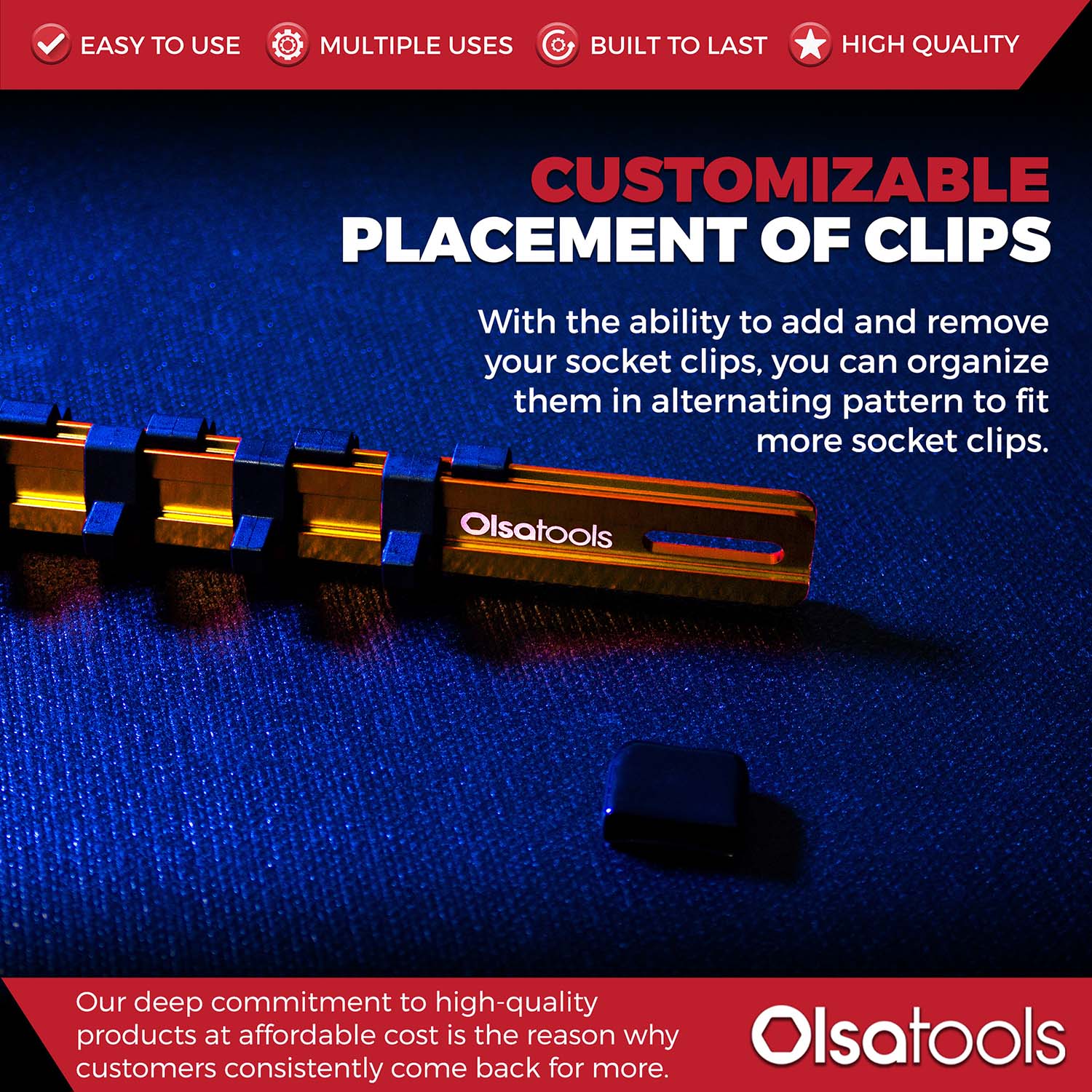 EASY TO USE MULTIPLE USES BUILT TO LAST HIGH QUALITY

CUSTOMIZABLE
PLACEMENT OF CLIPS

With the ability to add and remove your socket clips, you can organize them in alternating pattern to fit more socket clips.

Olsatools

Our deep commitment to high-quality products at affordable cost is the reason why customers consistently come back for more.

Olsatools